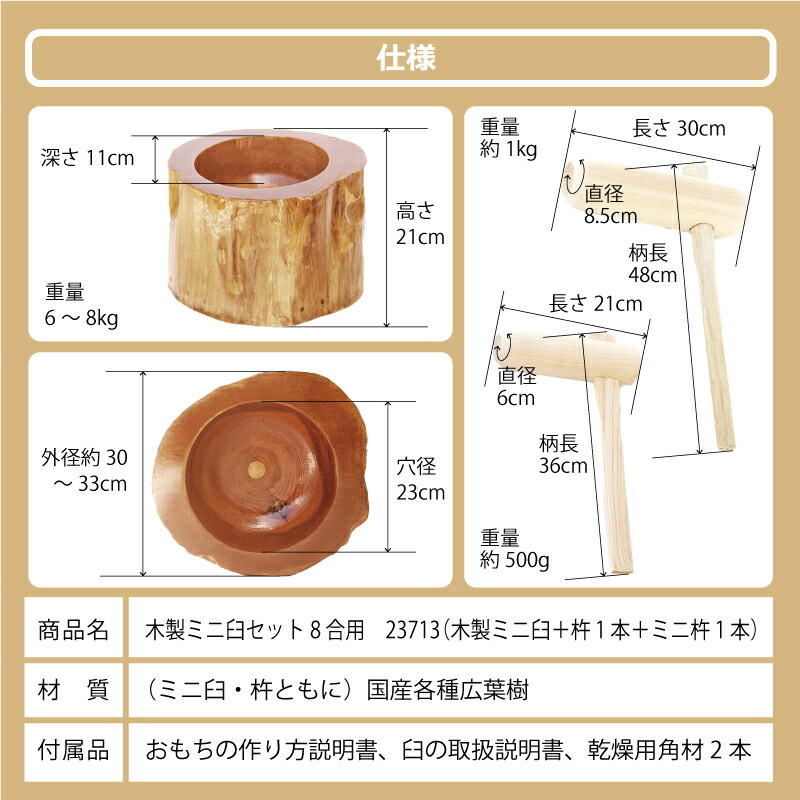 仕様

深さ 11cm

高さ 21cm

重量 6 ～ 8kg

外径約 30 ～ 33cm

穴径 23cm

重量 約 1kg

長さ 30cm

直径 8.5cm

柄長 48cm

長さ 21cm

直径 6cm

柄長 36cm

重量 約 500g

| 商品名 | 木製ミニ臼セット 8 合用　23713（木製ミニ臼＋杵 1 本＋ミニ杵 1 本） |
|---|---|
| 材　質 | （ミニ臼・杵ともに）国産各種広葉樹 |
| 付属品 | おもちの作り方説明書、臼の取扱説明書、乾燥用角材 2 本 |