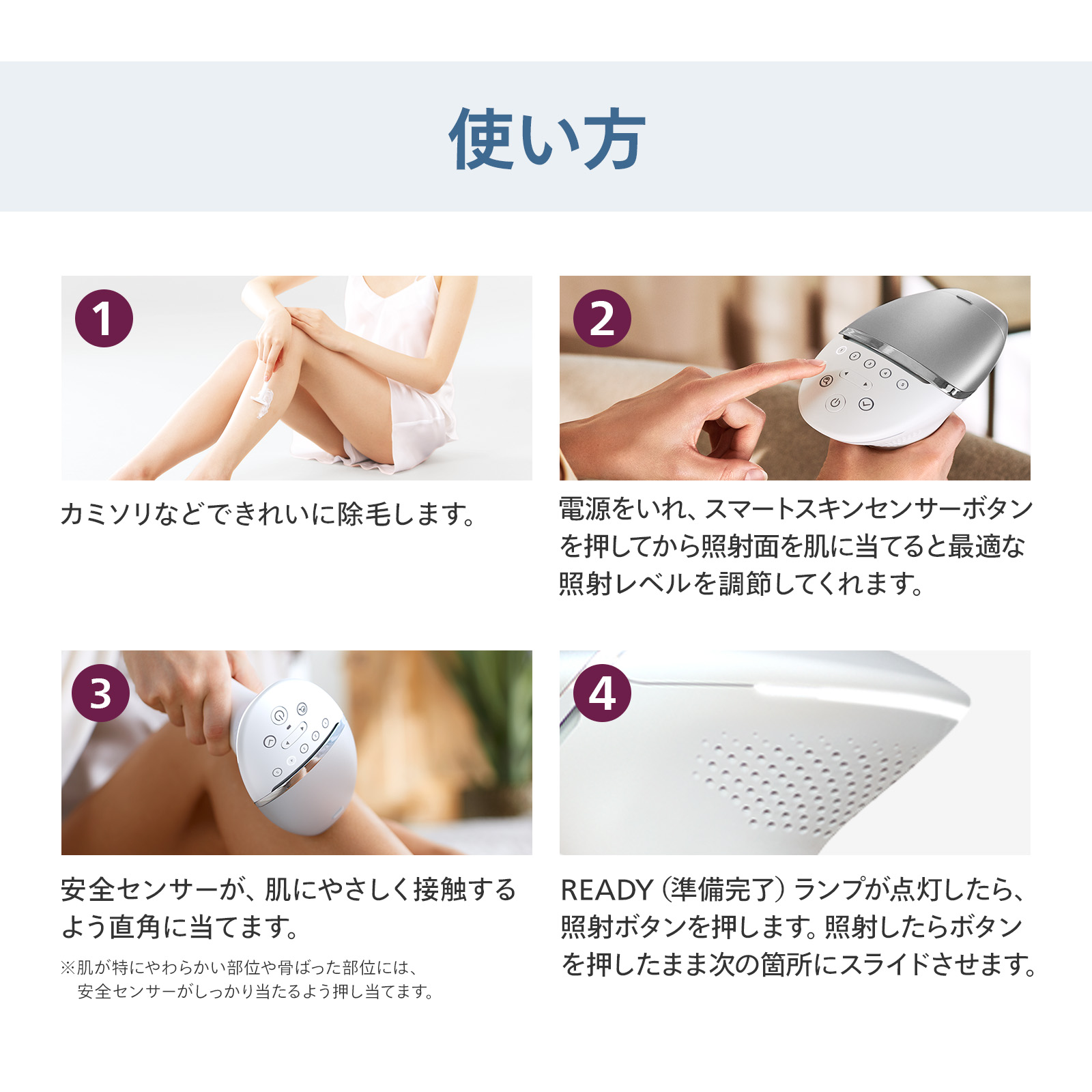 使い方

1

カミソリなどできれいに除毛します。

2

電源をいれ、スマートスキンセンサーボタンを押してから照射面を肌に当てると最適な照射レベルを調節してくれます。

3

安全センサーが、肌にやさしく接触するよう直角に当てます。

※肌が特にやわらかい部位や骨ばった部位には、安全センサーがしっかり当たるよう押し当てます。

4

READY（準備完了）ランプが点灯したら、照射ボタンを押します。照射したらボタンを押したまま次の箇所にスライドさせます。