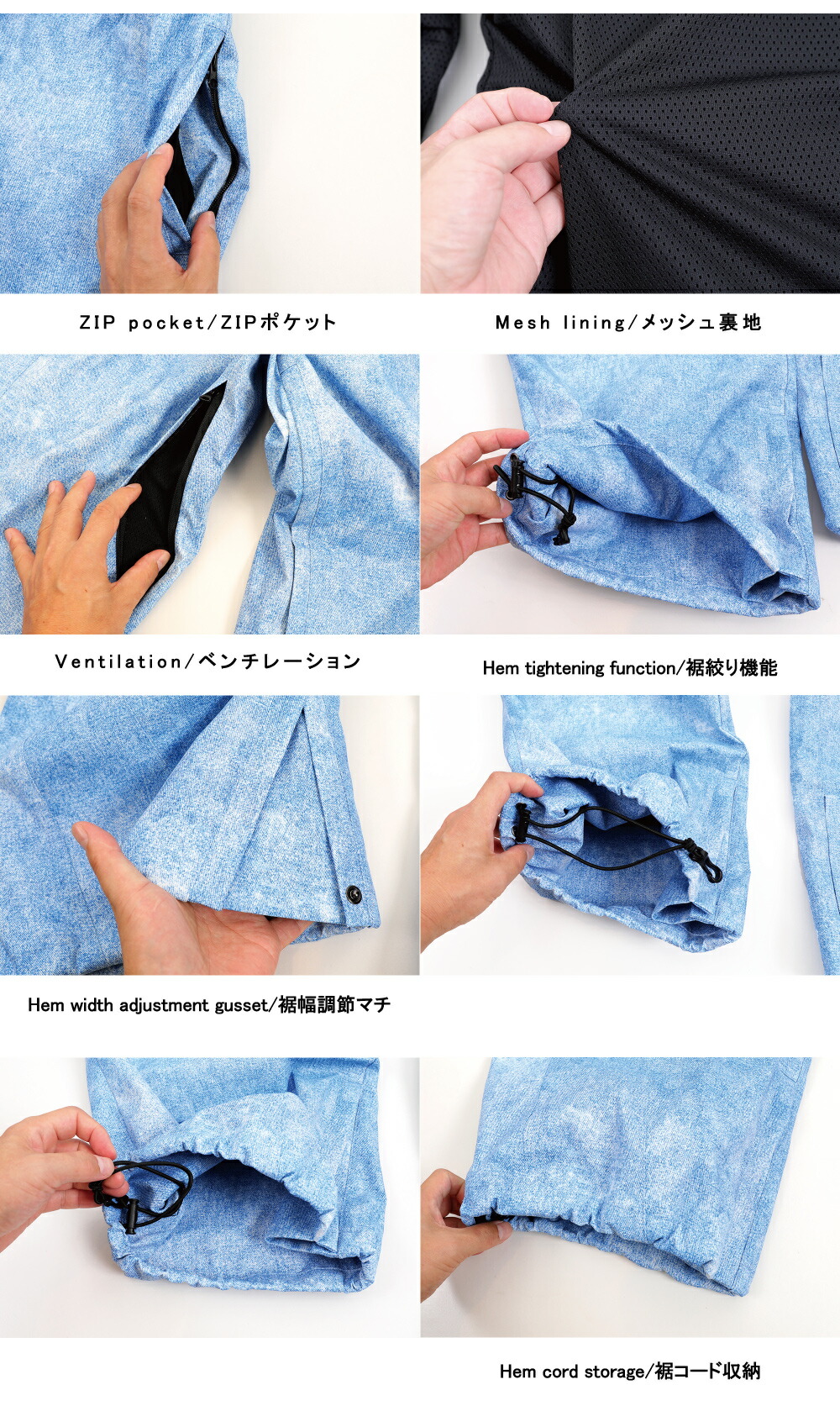 ZIP pocket/ZIPポケット

Mesh lining/メッシュ裏地

Ventilation/ベンチレーション

Hem tightening function/裾絞り機能

Hem width adjustment gusset/裾幅調節マチ

Hem cord storage/裾コード収納