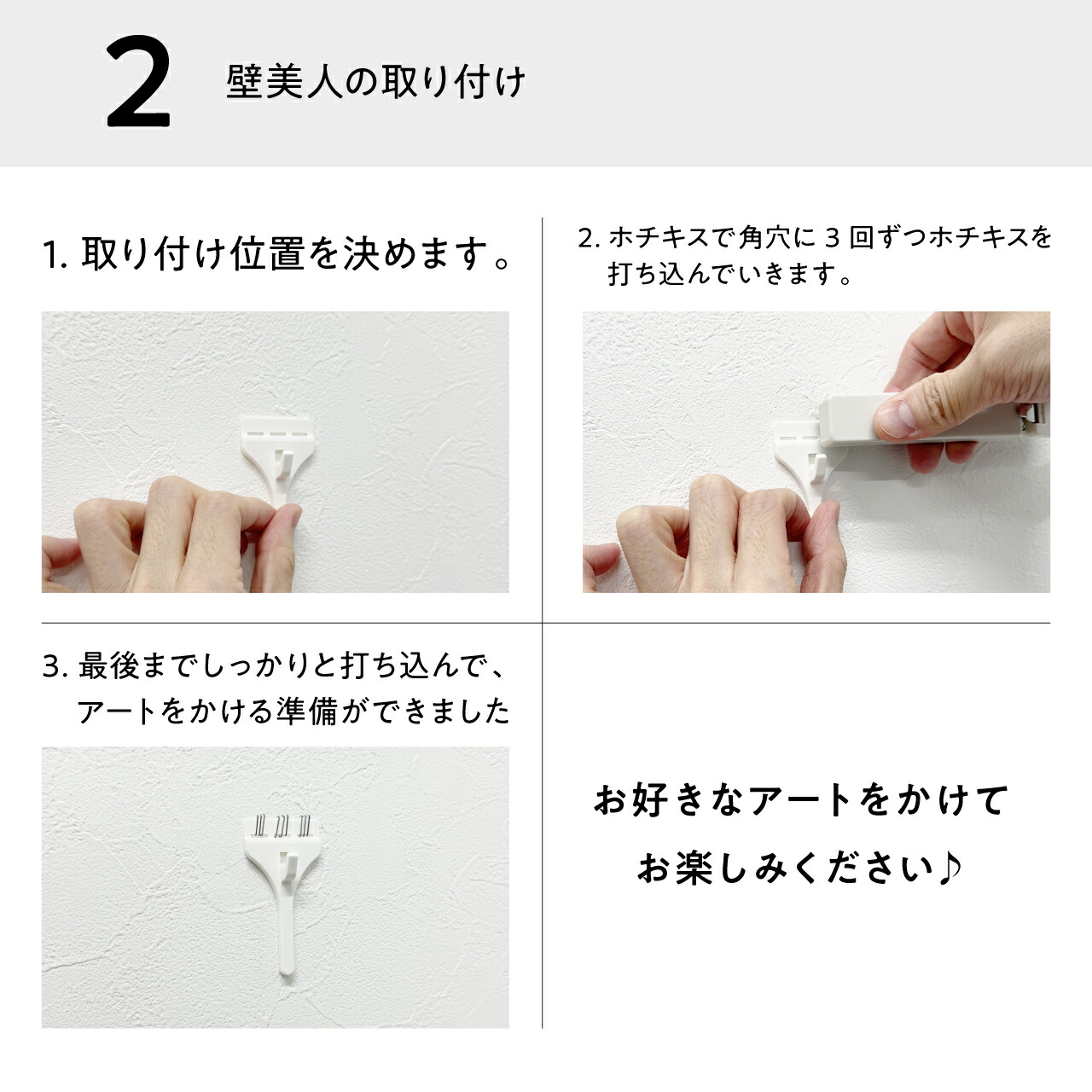 2 壁美人の取り付け

1. 取り付け位置を決めます。

2. ホチキスで角穴に 3 回ずつホチキスを打ち込んでいきます。

3. 最後までしっかりと打ち込んで、アートをかける準備ができました

お好きなアートをかけて
お楽しみください♪