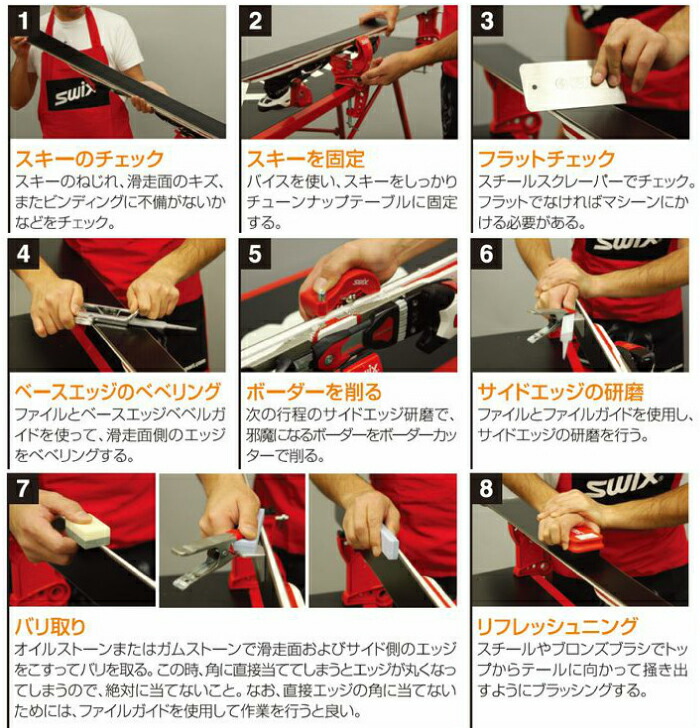 1

swix

スキーのチェック
スキーのねじれ、滑走面のキズ、またビンディングに不備がないかなどをチェック。

2

スキーを固定
バイスを使い、スキーをしっかりチューンナップテーブルに固定する。

3

フラットチェック
スチールスクレーパーでチェック。フラットでなければマシーンにかける必要がある。

4

ベースエッジのベベリング
ファイルとベースエッジベベルガイドを使って、滑走面側のエッジをベベリングする。

5

swix

ボーダーを削る
次の行程のサイドエッジ研磨で、邪魔になるボーダーをボーダーカッターで削る。

6

swix

サイドエッジの研磨
ファイルとファイルガイドを使用し、サイドエッジの研磨を行う。

7

バリ取り
オイルストーンまたはガムストーンで滑走面およびサイド側のエッジをこすってバリを取る。この時、角に直接当ててしまうとエッジが丸くなってしまうので、絶対に当てないこと。なお、直接エッジの角に当てないためには、ファイルガイドを使用して作業を行うと良い。

8

swix

リフレッシュニング
スチールやブロンズブラシでトップからテールに向かって掻き出すようにブラッシングする。