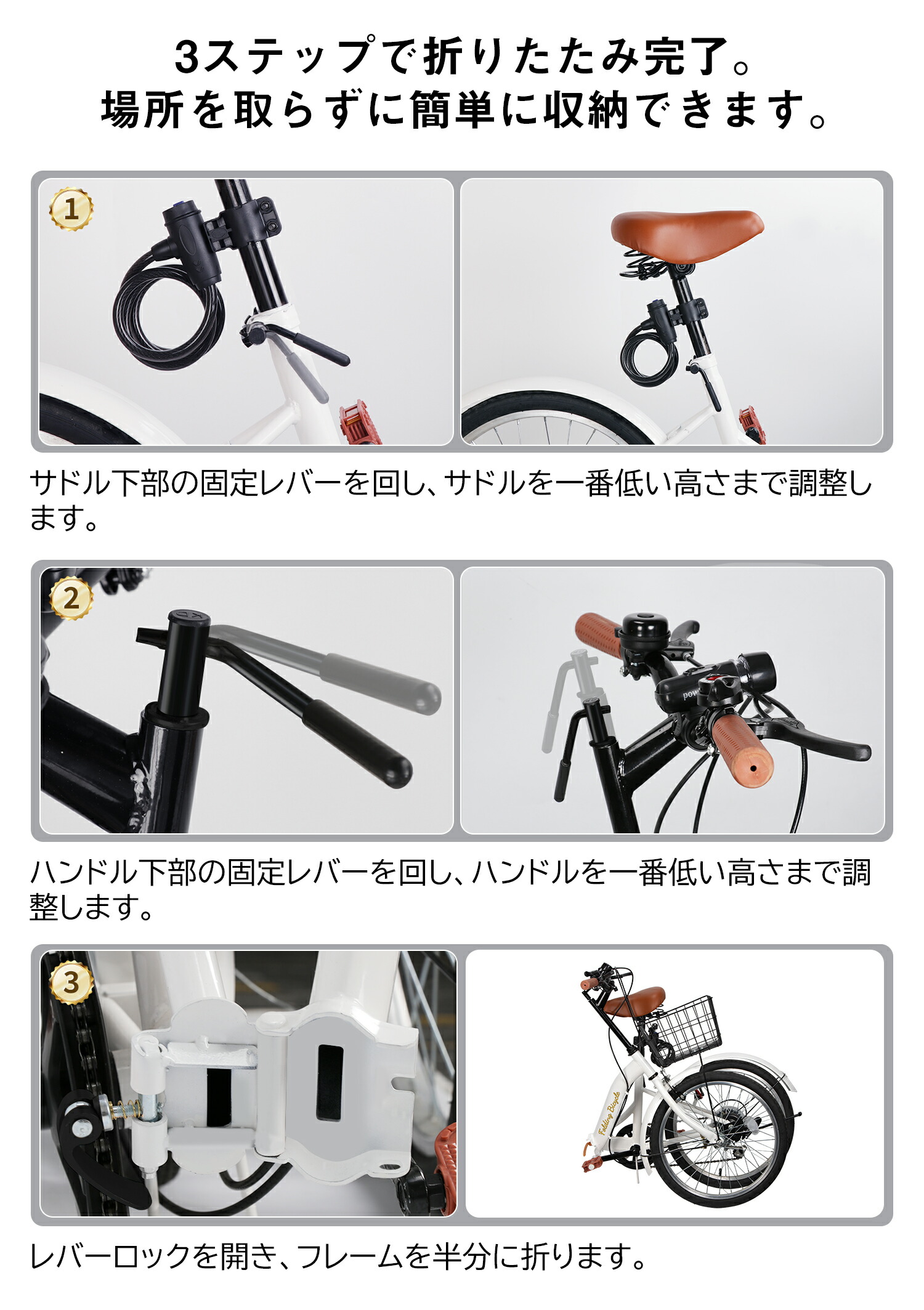 3ステップで折りたたみ完了。
場所を取らずに簡単に収納できます。

1

サドル下部の固定レバーを回し、サドルを一番低い高さまで調整します。

2

pow

ハンドル下部の固定レバーを回し、ハンドルを一番低い高さまで調整します。

3

Folding Bicycle

レバーロックを開き、フレームを半分に折ります。