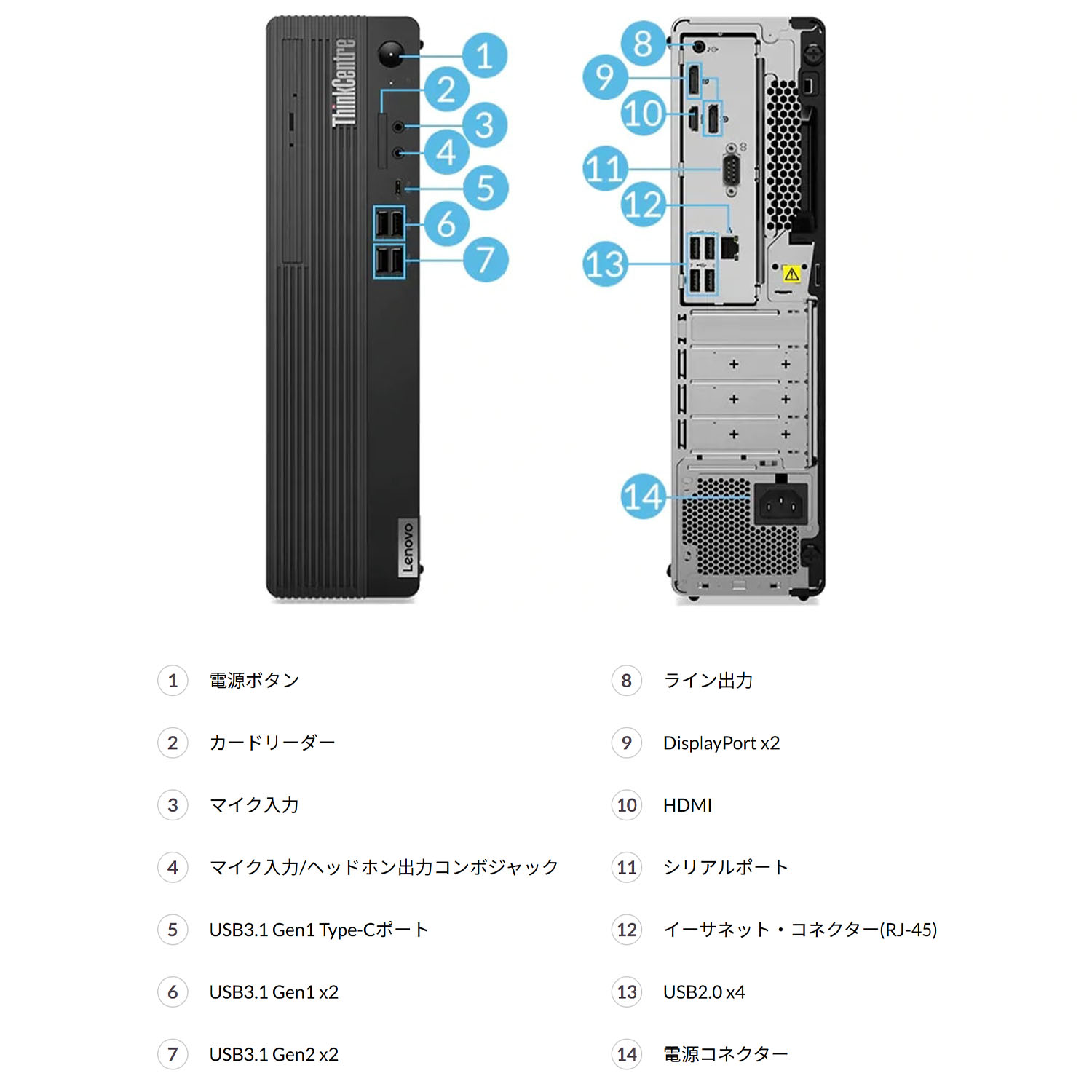 ThinkCentre

1
2
3
4
5
6
7

Lenovo

8
9
10
11
12
13
14

1 電源ボタン

2 カードリーダー

3 マイク入力

4 マイク入力/ヘッドホン出力コンボジャック

5 USB3.1 Gen1 Type-Cポート

6 USB3.1 Gen1 x2

7 USB3.1 Gen2 x2

8 ライン出力

9 DisplayPort x2

10 HDMI

11 シリアルポート

12 イーサネット・コネクター(RJ-45)

13 USB2.0 x4

14 電源コネクター