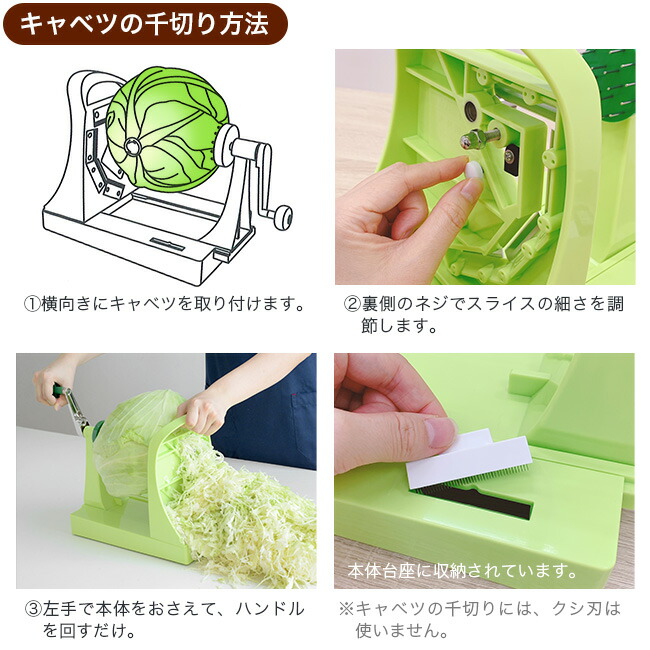 キャベツの千切り方法

①横向きにキャベツを取り付けます。

②裏側のネジでスライスの細さを調節します。

③左手で本体をおさえて、ハンドルを回すだけ。

本体台座に収納されています。

※キャベツの千切りには、クシ刃は使いません。