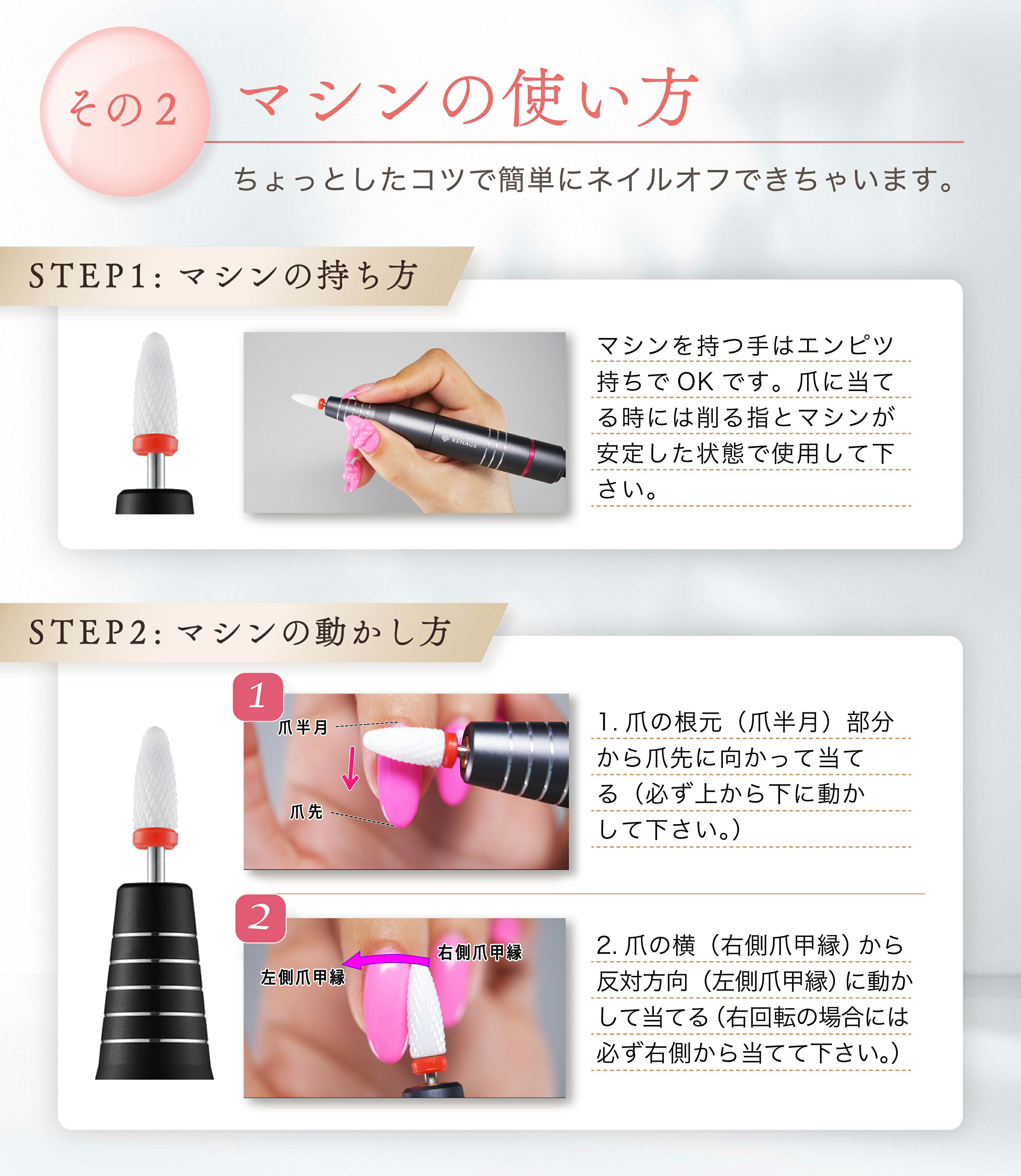 その2

マシンの使い方

ちょっとしたコツで簡単にネイルオフできちゃいます。

STEP1: マシンの持ち方

RENAGE

マシンを持つ手はエンピツ持ちでOKです。爪に当てる時には削る指とマシンが安定した状態で使用して下さい。

STEP2: マシンの動かし方

1

爪半月

爪先

1. 爪の根元（爪半月）部分から爪先に向かって当てる（必ず上から下に動かして下さい。）

2

右側爪甲縁

左側爪甲縁

2. 爪の横（右側爪甲縁）から反対方向（左側爪甲縁）に動かして当てる（右回転の場合には必ず右側から当てて下さい。）