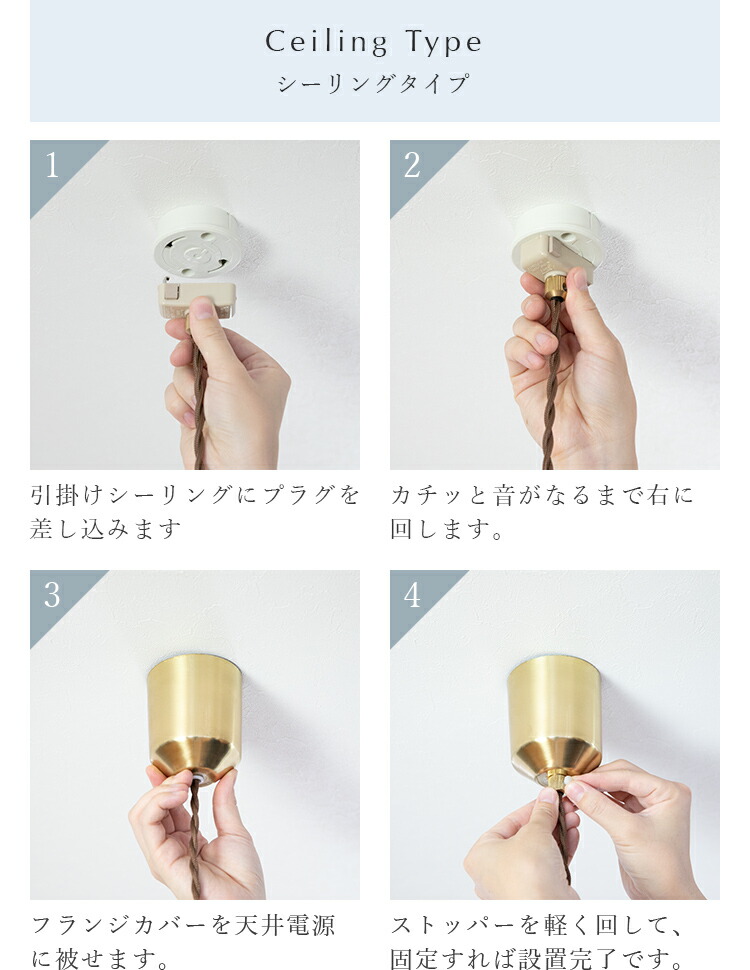 Ceiling Type
シーリングタイプ

1

引掛けシーリングにプラグを差し込みます

2

カチッと音がなるまで右に回します。

3

フランジカバーを天井電源に被せます。

4

ストッパーを軽く回して、固定すれば設置完了です。