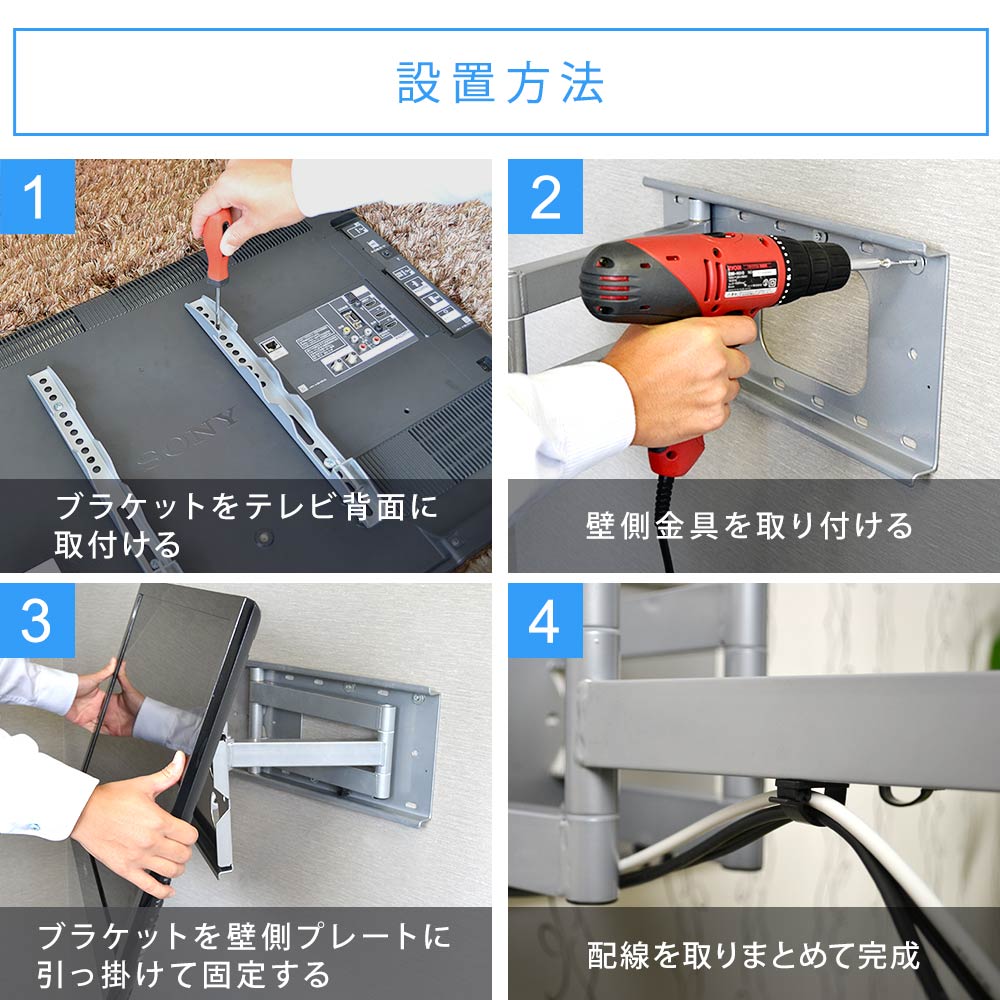 設置方法

1

SONY

ブラケットをテレビ背面に取付ける

2

壁側金具を取り付ける

3

ブラケットを壁側プレートに引っ掛けて固定する

4

配線を取りまとめて完成