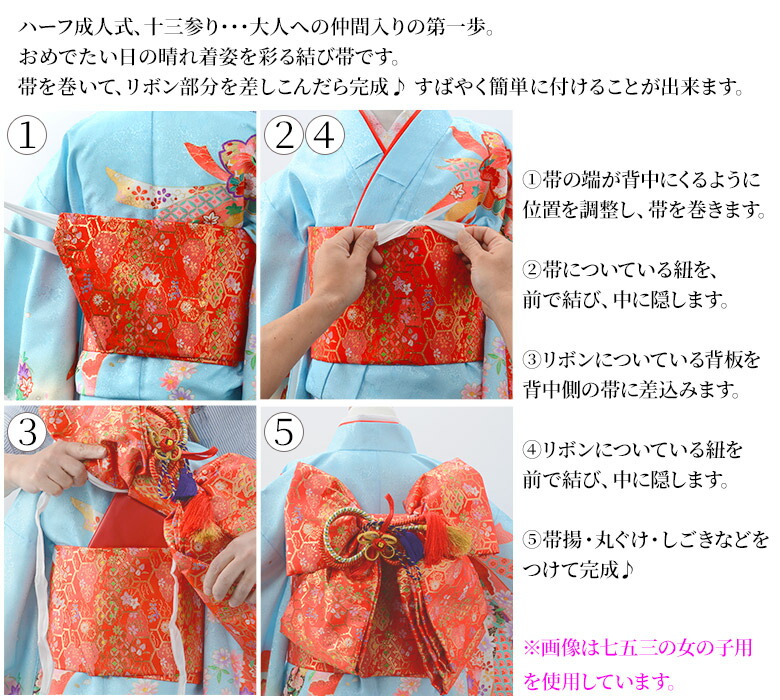 ハーフ成人式、十三参り・・・大人への仲間入りの第一歩。
おめでたい日の晴れ着姿を彩る結び帯です。
帯を巻いて、リボン部分を差しこんだら完成♪ すばやく簡単に付けることが出来ます。

①

②④

③

⑤

①帯の端が背中にくるように位置を調整し、帯を巻きます。

②帯についている紐を、前で結び、中に隠します。

③リボンについている背板を背中側の帯に差込みます。

④リボンについている紐を前で結び、中に隠します。

⑤帯揚・丸ぐけ・しごきなどをつけて完成♪

※画像は七五三の女の子用を使用しています。