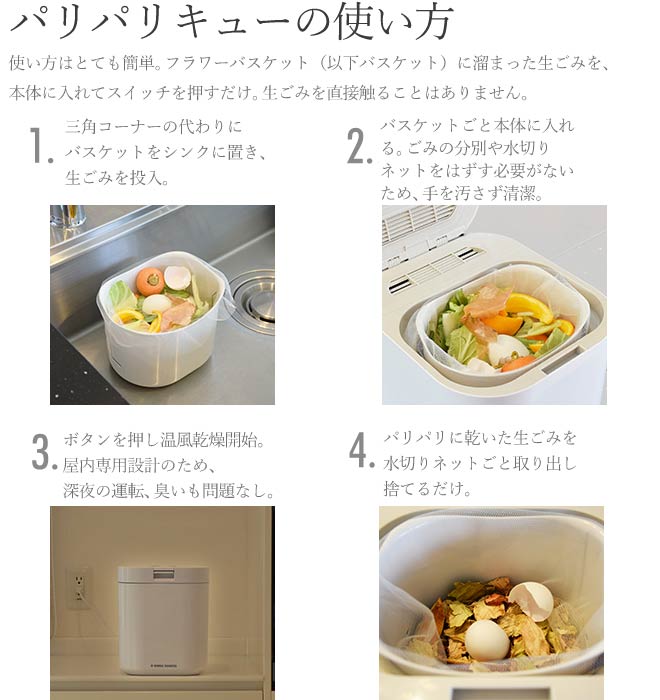 パリパリキューの使い方

使い方はとても簡単。フラワーバスケット（以下バスケット）に溜まった生ごみを、本体に入れてスイッチを押すだけ。生ごみを直接触ることはありません。

1. 三角コーナーの代わりにバスケットをシンクに置き、生ごみを投入。

2. バスケットごと本体に入れる。ごみの分別や水切りネットをはずす必要がないため、手を汚さず清潔。

3. ボタンを押し温風乾燥開始。屋内専用設計のため、深夜の運転、臭いも問題なし。

4. パリパリに乾いた生ごみを水切りネットごと取り出し捨てるだけ。