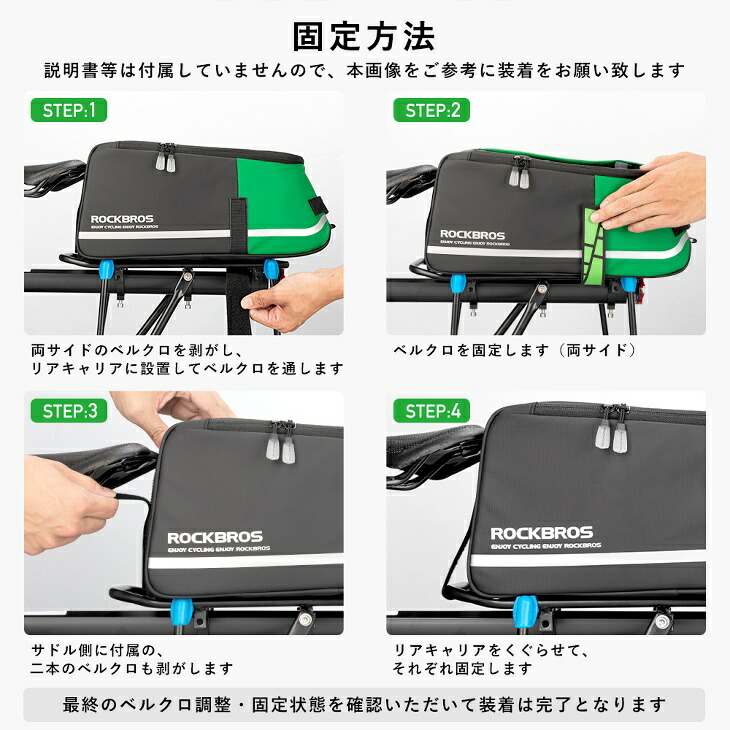 固定方法

説明書等は付属していませんので、本画像をご参考に装着をお願い致します

STEP:1

ROCKBROS
ENJOY CYCLING ENJOY ROCKBROS

両サイドのベルクロを剥がし、リアキャリアに設置してベルクロを通します

STEP:2

ROCKBROS
ENJOY CYCLING ENJOY ROCKBROS

ベルクロを固定します（両サイド）

STEP:3

ROCKBROS
ENJOY CYCLING ENJOY ROCKBROS

サドル側に付属の、二本のベルクロも剥がします

STEP:4

ROCKBROS
ENJOY CYCLING ENJOY ROCKBROS

リアキャリアをくぐらせて、それぞれ固定します

最終のベルクロ調整・固定状態を確認いただいて装着は完了となります