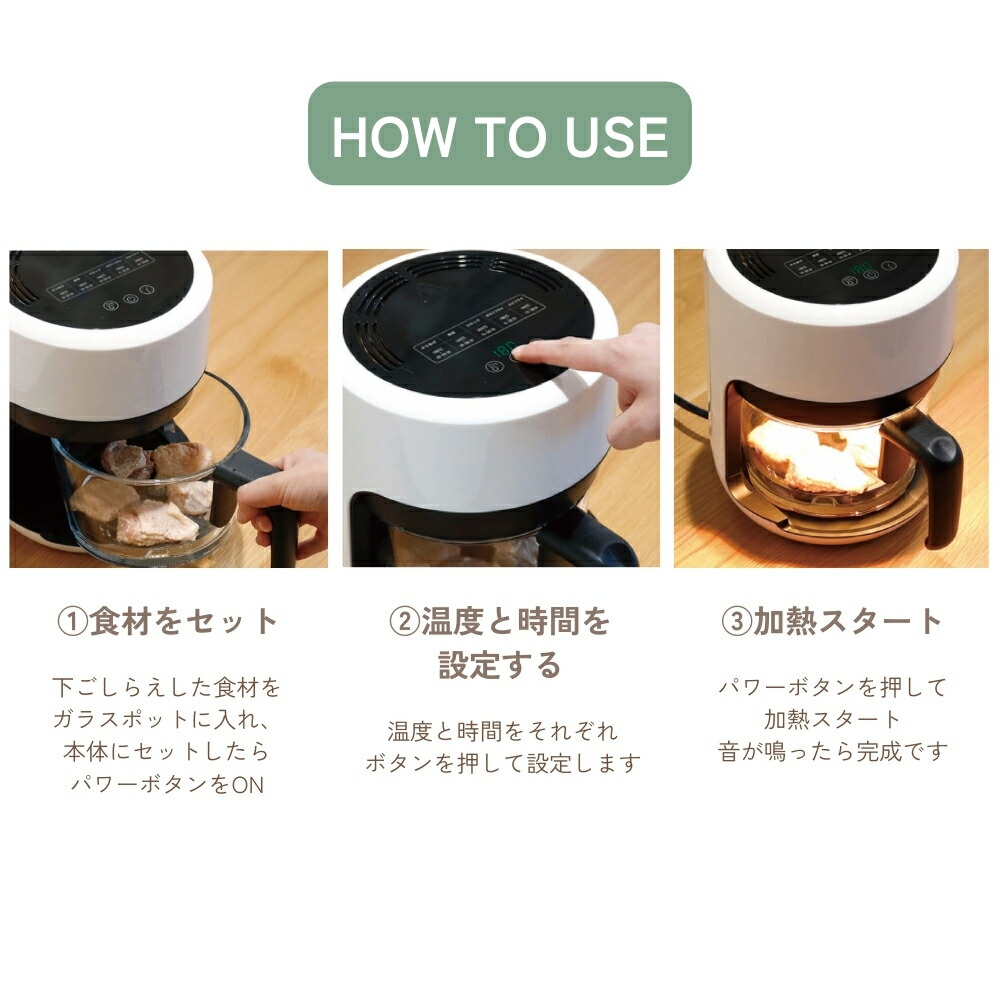 HOW TO USE

①食材をセット

下ごしらえした食材をガラスポットに入れ、本体にセットしたらパワーボタンをON

②温度と時間を設定する

温度と時間をそれぞれボタンを押して設定します

③加熱スタート

パワーボタンを押して加熱スタート
音が鳴ったら完成です