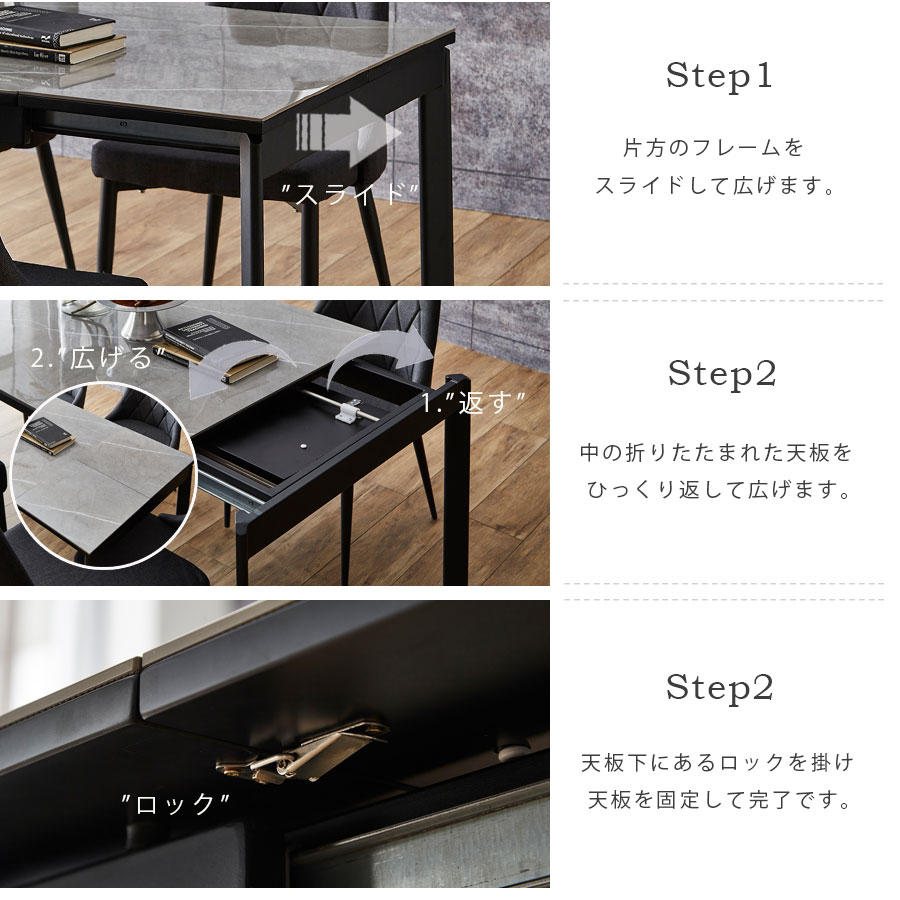 "スライド"

Step1

片方のフレームを
スライドして広げます。

2."広げる"

1."返す"

Step2

中の折りたたまれた天板を
ひっくり返して広げます。

"ロック"

Step2

天板下にあるロックを掛け
天板を固定して完了です。