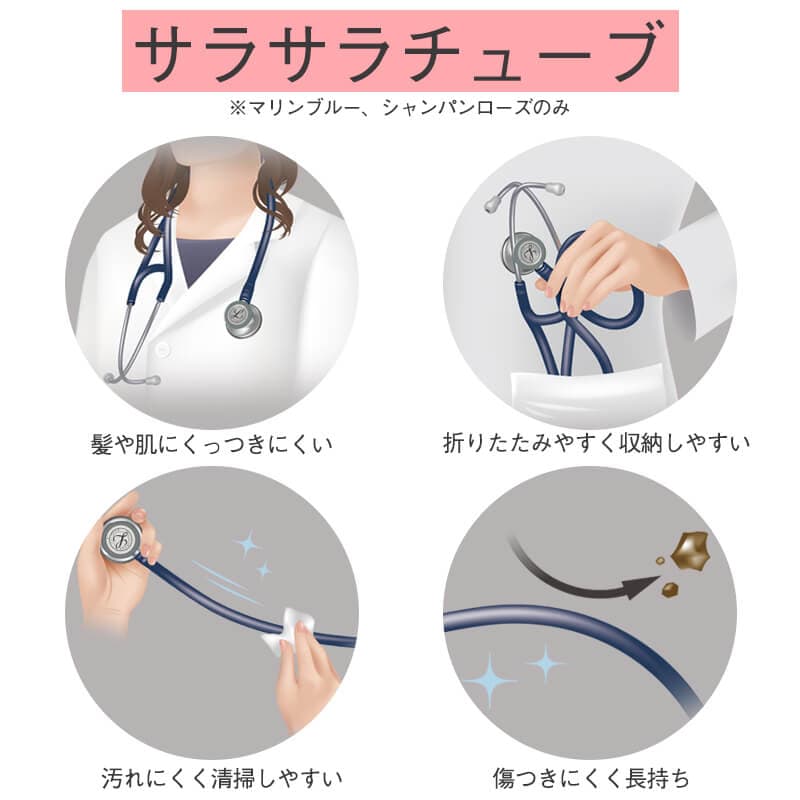 サラサラチューブ
※マリンブルー、シャンパンローズのみ

髪や肌にくっつきにくい

折りたたみやすく収納しやすい

汚れにくく清掃しやすい

傷つきにくく長持ち