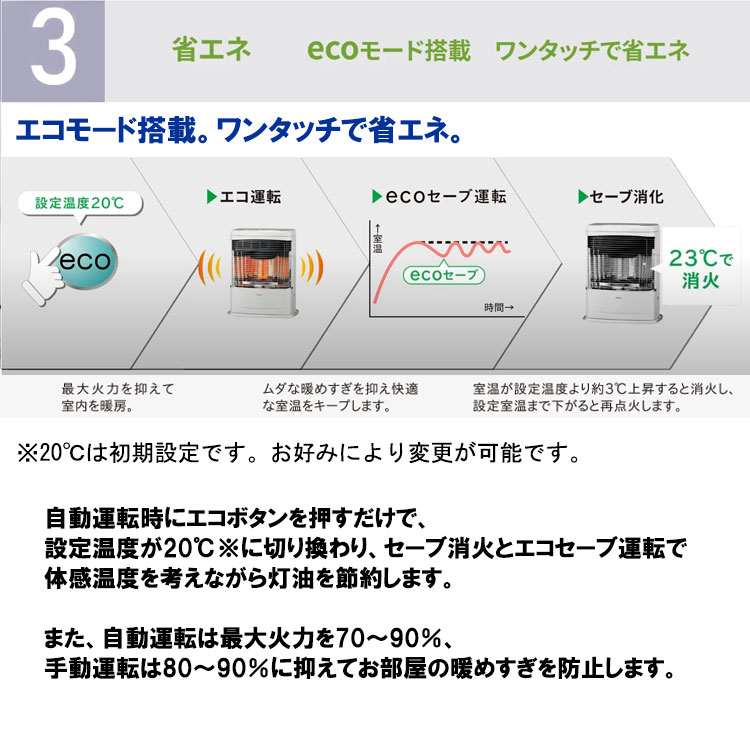 3

省エネ　ecoモード搭載　ワンタッチで省エネ

エコモード搭載。ワンタッチで省エネ。

設定温度20℃

eco

▶エコ運転

▶ecoセーブ運転

↑室温

ecoセーブ

時間→

▶セーブ消化

23℃で消火

最大火力を抑えて室内を暖房。

ムダな暖めすぎを抑え快適な室温をキープします。

室温が設定温度より約3℃上昇すると消火し、設定室温まで下がると再点火します。

※20℃は初期設定です。お好みにより変更が可能です。

自動運転時にエコボタンを押すだけで、設定温度が20℃※に切り換わり、セーブ消火とエコセーブ運転で体感温度を考えながら灯油を節約します。

また、自動運転は最大火力を70～90%、手動運転は80～90%に抑えてお部屋の暖めすぎを防止します。