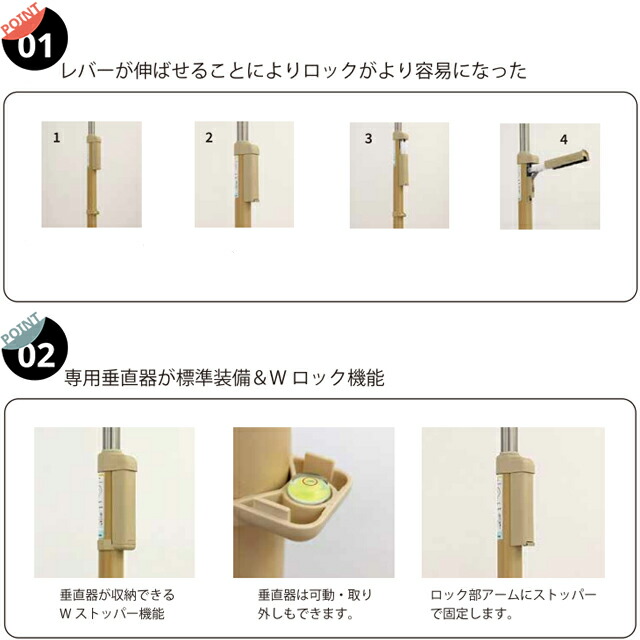 POINT
01
レバーが伸ばせることによりロックがより容易になった

1

2

3

4

POINT
02
専用垂直器が標準装備＆W ロック機能

垂直器が収納できる W ストッパー機能

垂直器は可動・取り外しもできます。

ロック部アームにストッパーで固定します。