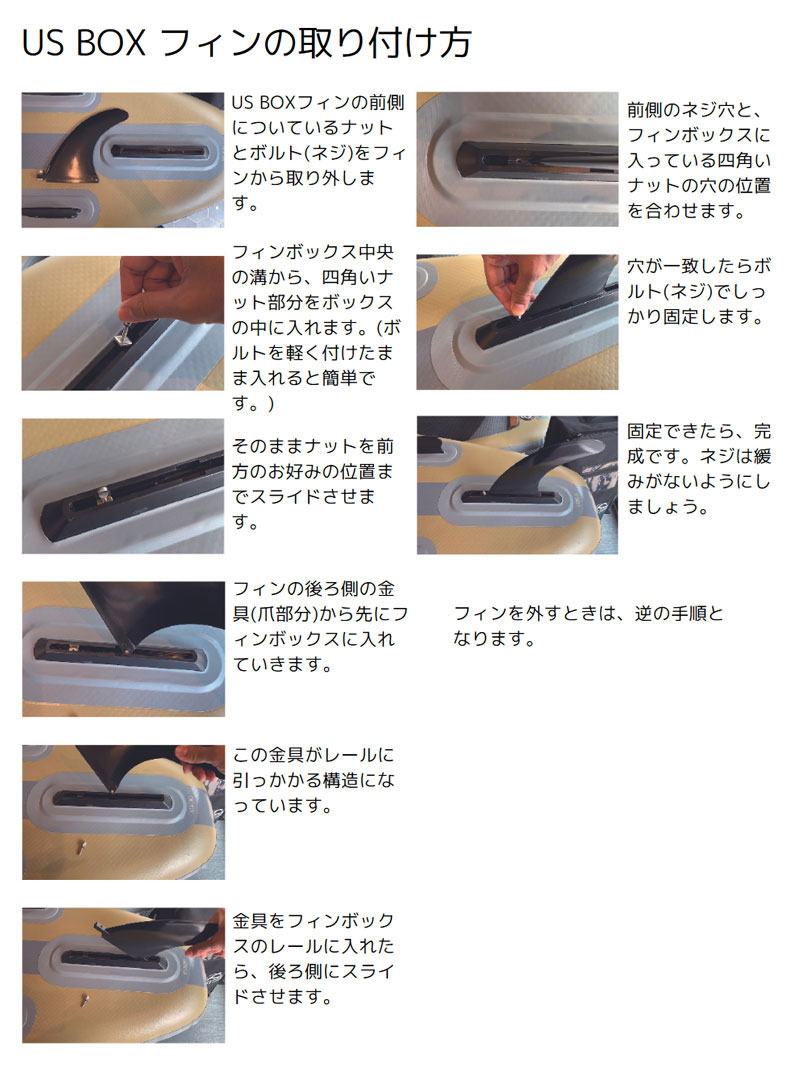 US BOX フィンの取り付け方

US BOXフィンの前側についているナットとボルト(ネジ)をフィンから取り外します。

フィンボックス中央の溝から、四角いナット部分をボックスの中に入れます。(ボルトを軽く付けたまま入れると簡単です。)

そのままナットを前方のお好みの位置までスライドさせます。

フィンの後ろ側の金具(爪部分)から先にフィンボックスに入れていきます。

この金具がレールに引っかかる構造になっています。

金具をフィンボックスのレールに入れたら、後ろ側にスライドさせます。

前側のネジ穴と、フィンボックスに入っている四角いナットの穴の位置を合わせます。

穴が一致したらボルト(ネジ)でしっかり固定します。

固定できたら、完成です。ネジは緩みがないようにしましょう。

フィンを外すときは、逆の手順となります。