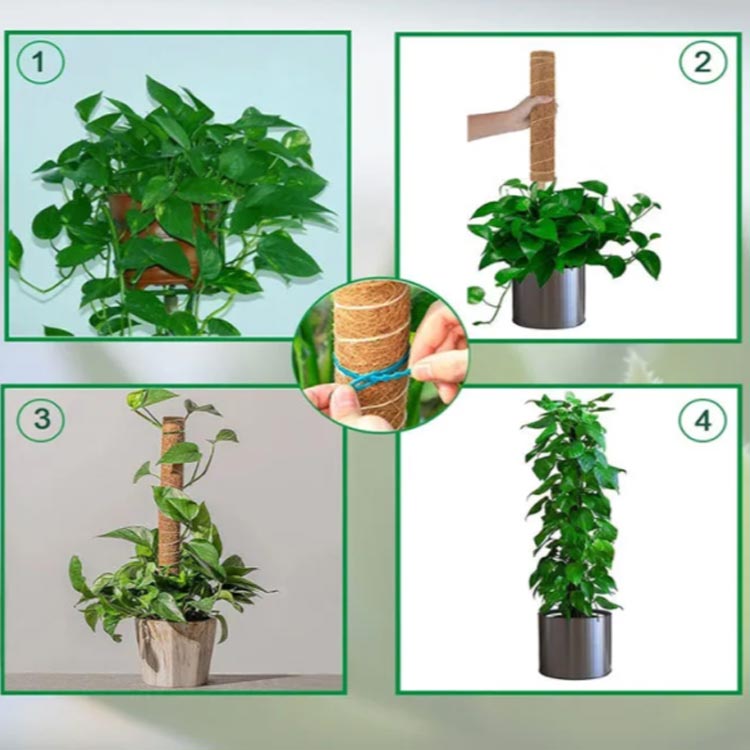 1

2

3

4