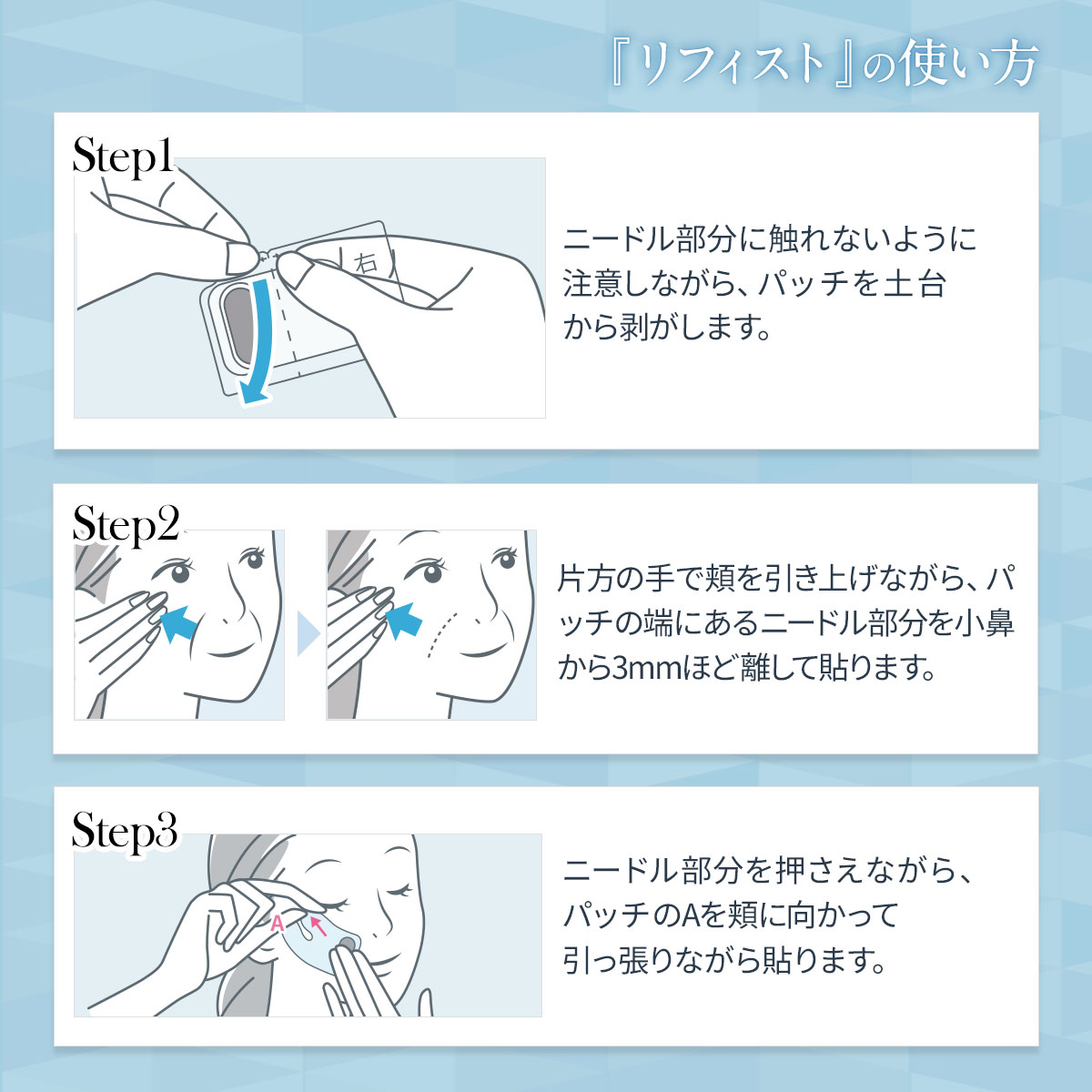 『リフィスト』の使い方

Step1

右

ニードル部分に触れないように注意しながら、パッチを土台から剥がします。

Step2

片方の手で頬を引き上げながら、パッチの端にあるニードル部分を小鼻から3mmほど離して貼ります。

Step3

A

ニードル部分を押さえながら、パッチのAを頬に向かって引っ張りながら貼ります。