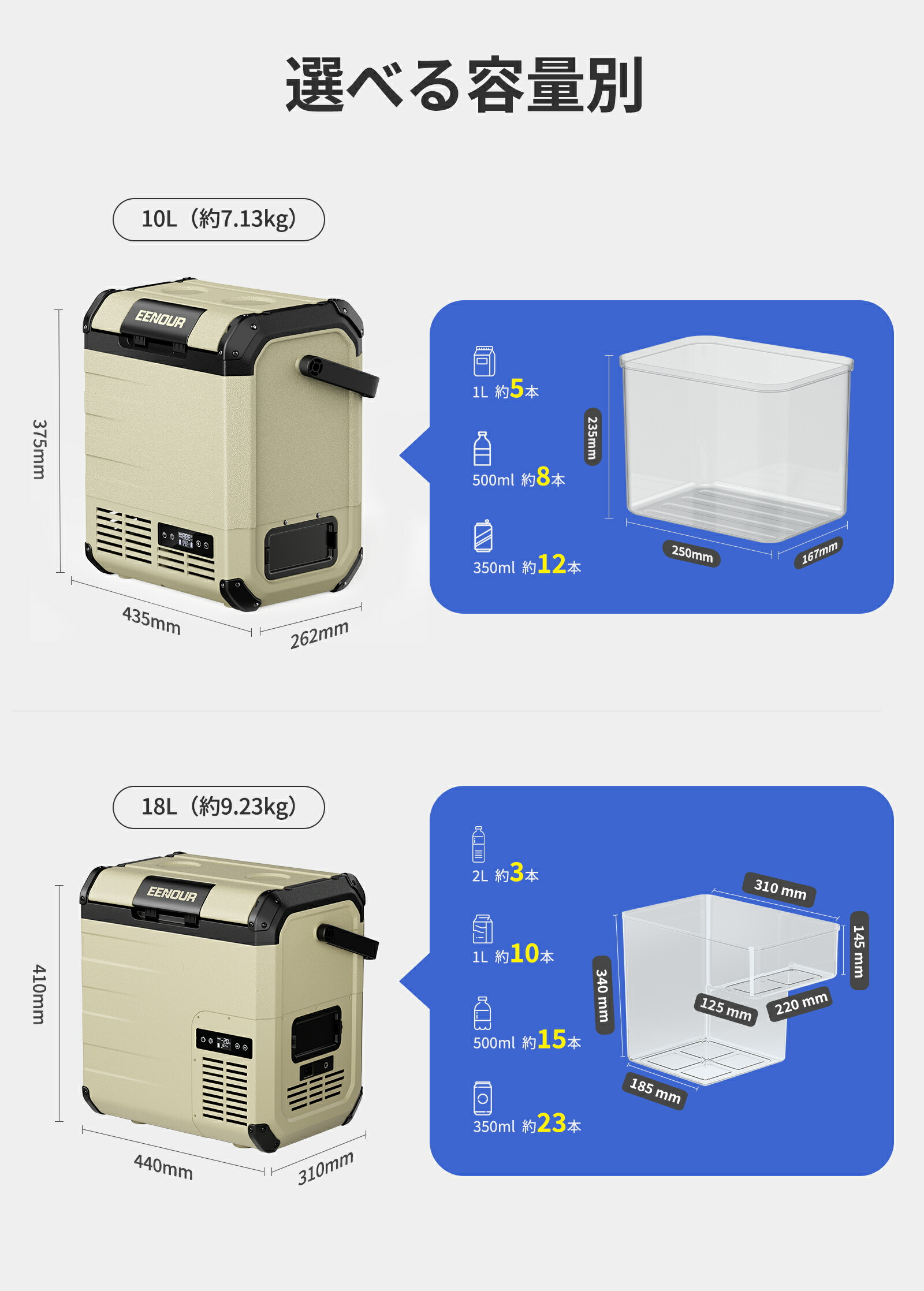 選べる容量別

10L（約7.13kg）

EENOUR

375mm

435mm

262mm

1L 約5本

500ml 約8本

350ml 約12本

235mm

250mm

167mm

18L（約9.23kg）

EENOUR

410mm

440mm

310mm

2L 約3本

1L 約10本

500ml 約15本

350ml 約23本

310 mm

145 mm

340 mm

125 mm

220 mm

185 mm