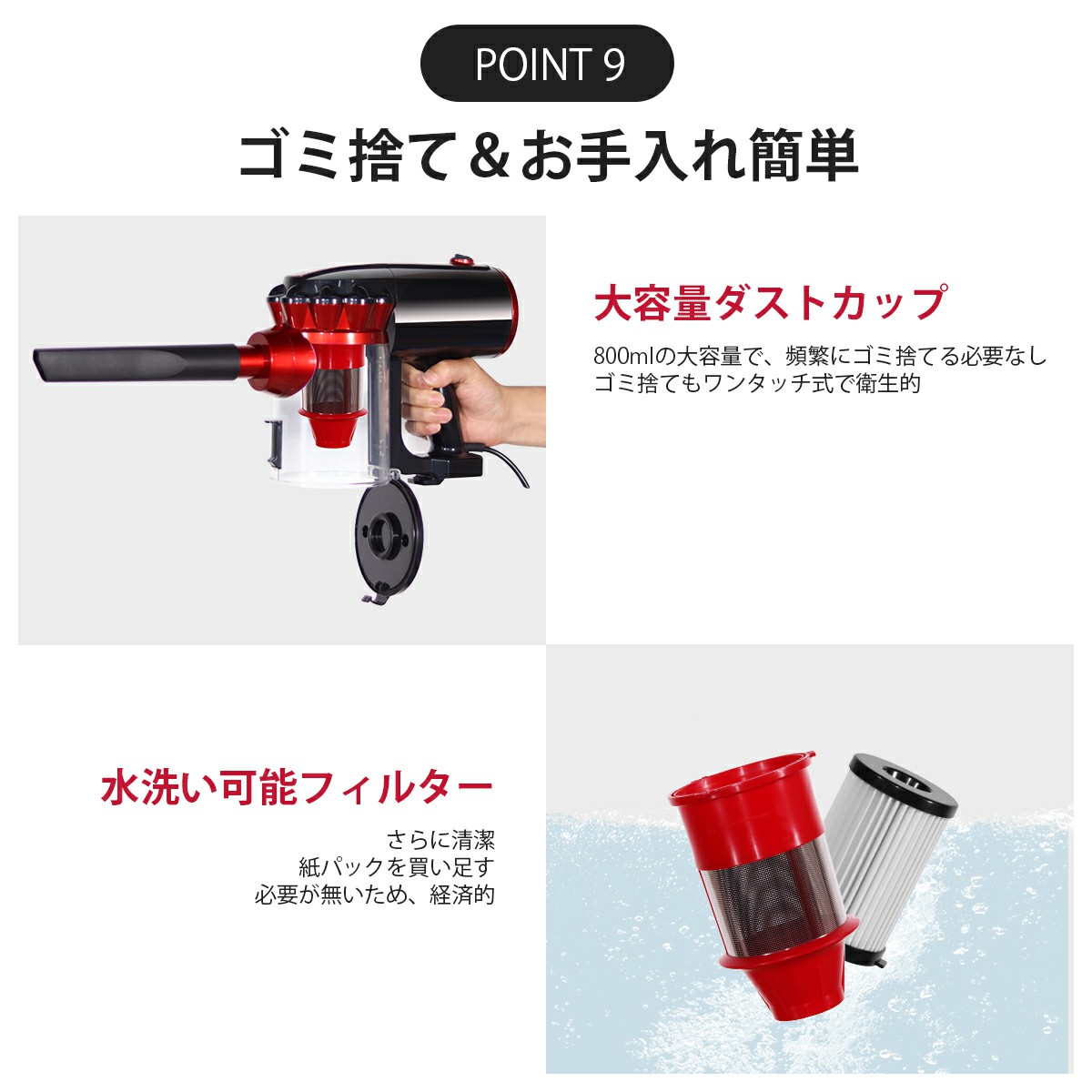 POINT 9

ゴミ捨て＆お手入れ簡単

大容量ダストカップ

800mlの大容量で、頻繁にゴミ捨てる必要なし
ゴミ捨てもワンタッチ式で衛生的

水洗い可能フィルター

さらに清潔
紙パックを買い足す
必要が無いため、経済的