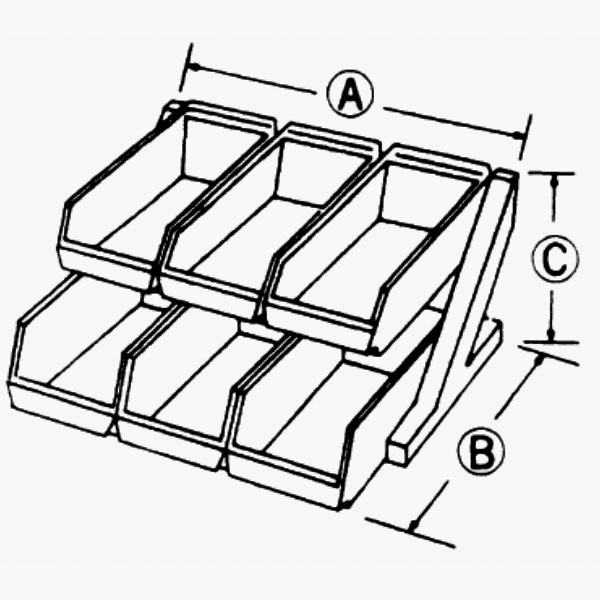 A
C
B