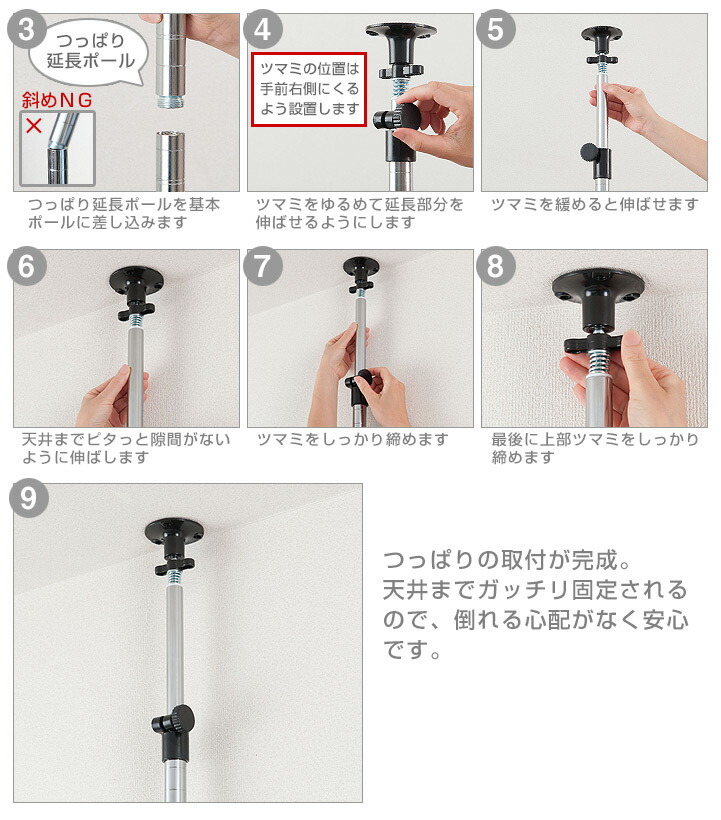 3

つっぱり延長ポール

斜めNG

×

つっぱり延長ポールを基本ポールに差し込みます

4

ツマミの位置は手前右側にくるよう設置します

ツマミをゆるめて延長部分を伸ばせるようにします

5

ツマミを緩めると伸ばせます

6

天井までピタっと隙間がないように伸ばします

7

ツマミをしっかり締めます

8

最後に上部ツマミをしっかり締めます

9

つっぱりの取付が完成。天井までガッチリ固定されるので、倒れる心配がなく安心です。