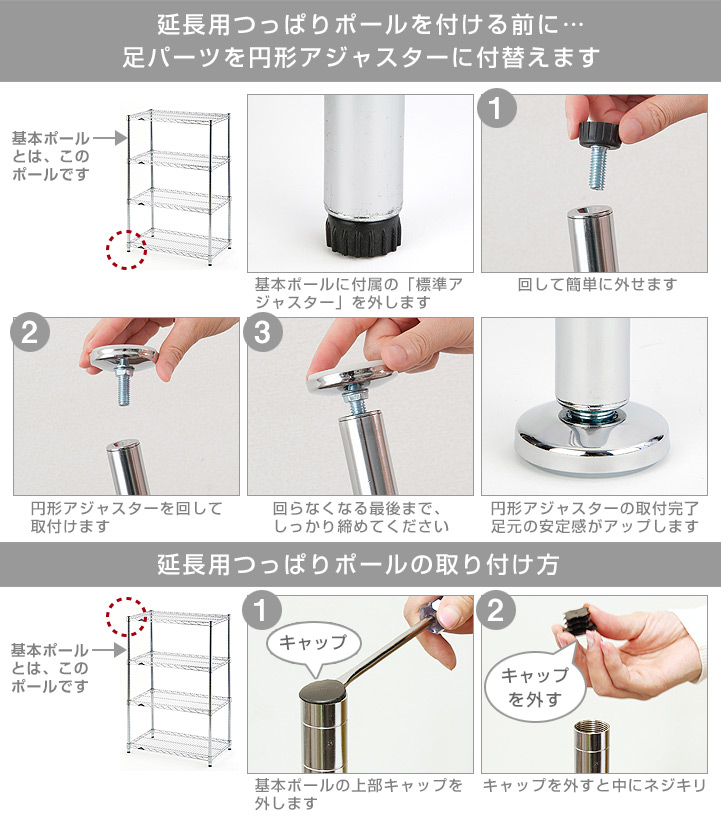 延長用つっぱりポールを付ける前に…
足パーツを円形アジャスターに付替えます

基本ポールとは、このポールです

基本ポールに付属の「標準アジャスター」を外します

1

回して簡単に外せます

2

円形アジャスターを回して取付けます

3

回らなくなる最後まで、しっかり締めてください

円形アジャスターの取付完了
足元の安定感がアップします

延長用つっぱりポールの取り付け方

基本ポールとは、このポールです

1

キャップ

基本ポールの上部キャップを外します

2

キャップを外す

キャップを外すと中にネジキリ