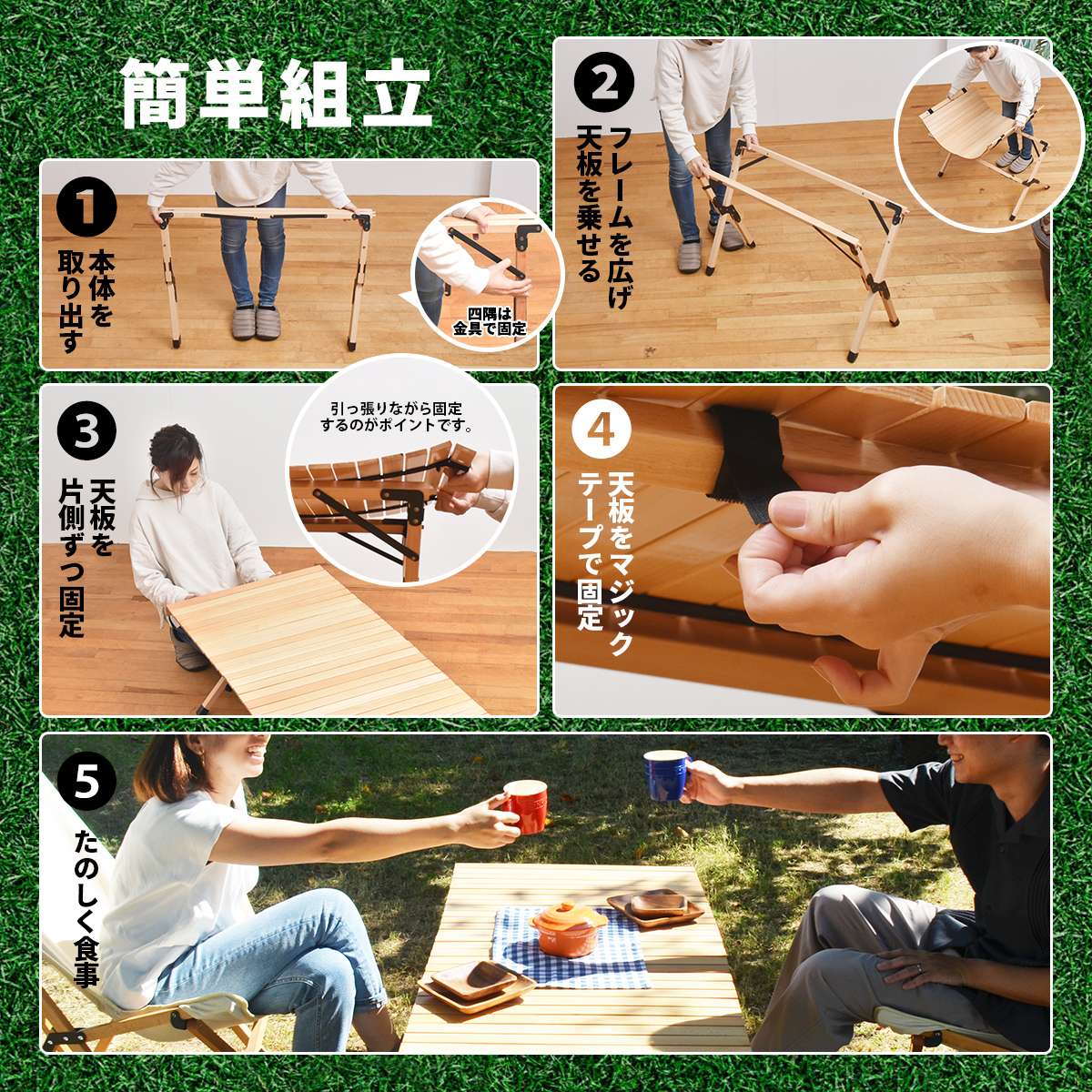 簡単組立

1
本体を取り出す

四隅は金具で固定

2
フレームを広げ天板を乗せる

3
天板を片側ずつ固定

引っ張りながら固定するのがポイントです。

4
天板をマジックテープで固定

5
たのしく食事