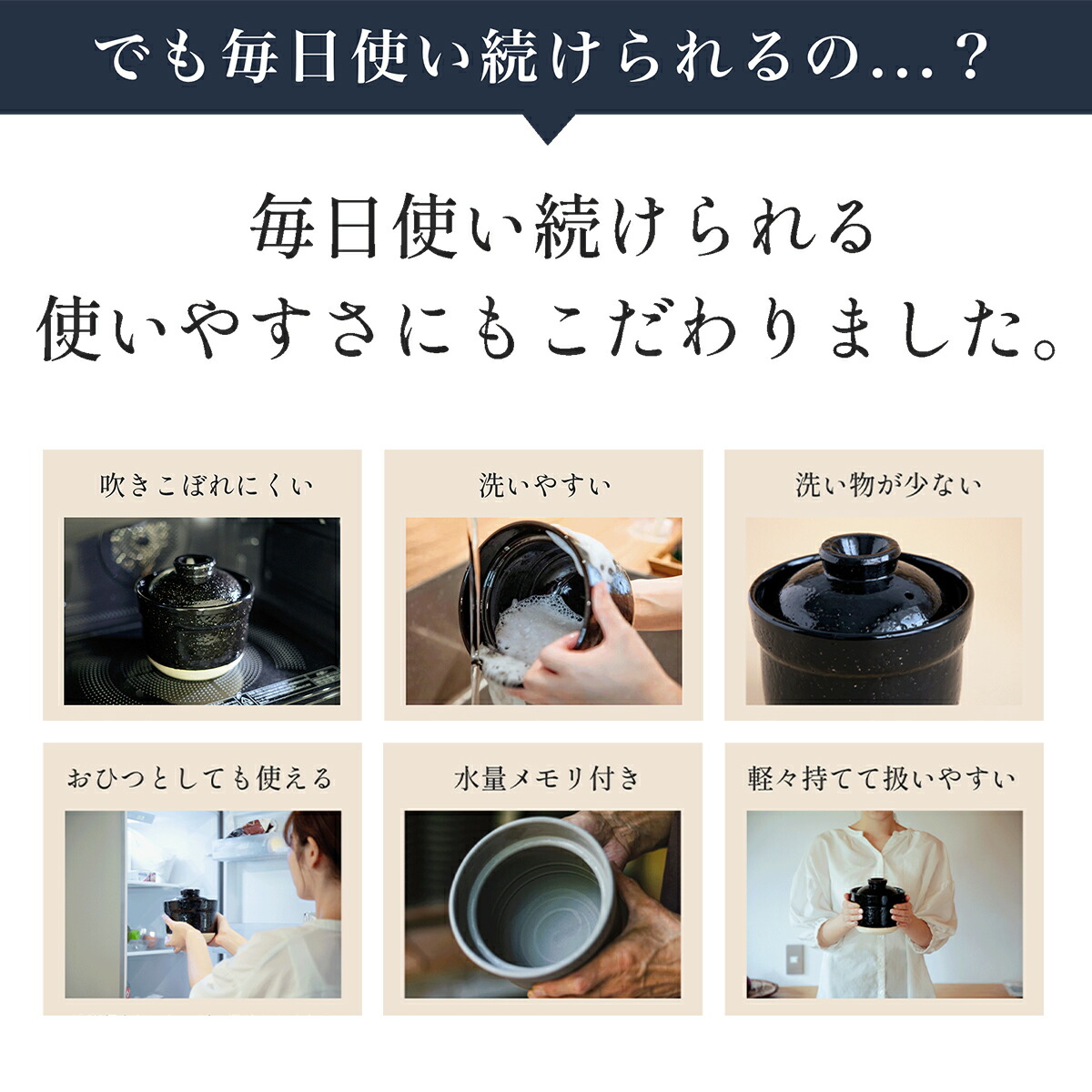 でも毎日使い続けられるの…？

毎日使い続けられる
使いやすさにもこだわりました。

吹きこぼれにくい

洗いやすい

洗い物が少ない

おひつとしても使える

水量メモリ付き

軽々持てて扱いやすい