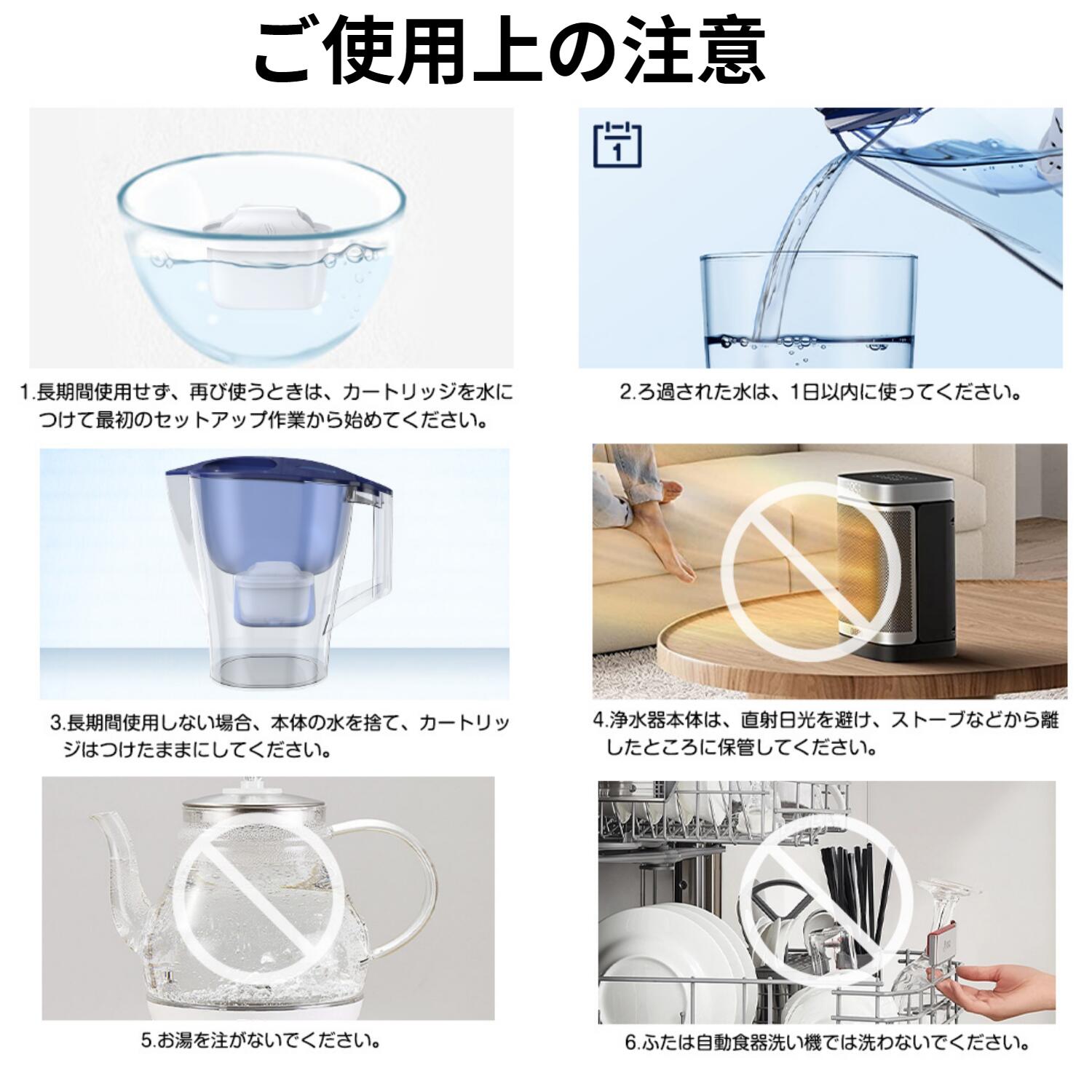 ご使用上の注意

1

1.長期間使用せず、再び使うときは、カートリッジを水につけて最初のセットアップ作業から始めてください。

2.ろ過された水は、1日以内に使ってください。

3.長期間使用しない場合、本体の水を捨て、カートリッジはつけたままにしてください。

4.浄水器本体は、直射日光を避け、ストーブなどから離したところに保管してください。

5.お湯を注がないでください。

6.ふたは自動食器洗い機では洗わないでください。