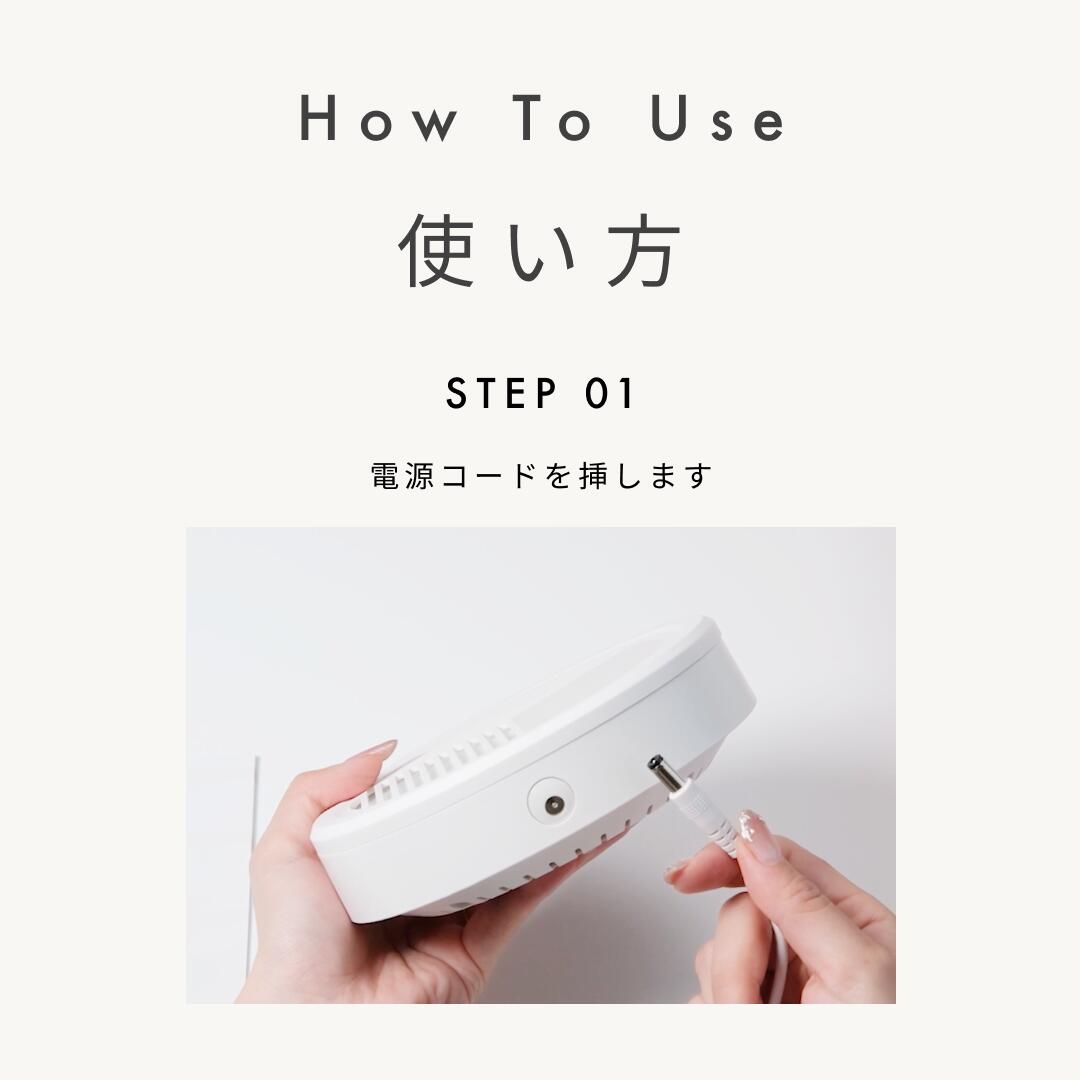 How To Use

使い方

STEP 01

電源コードを挿します