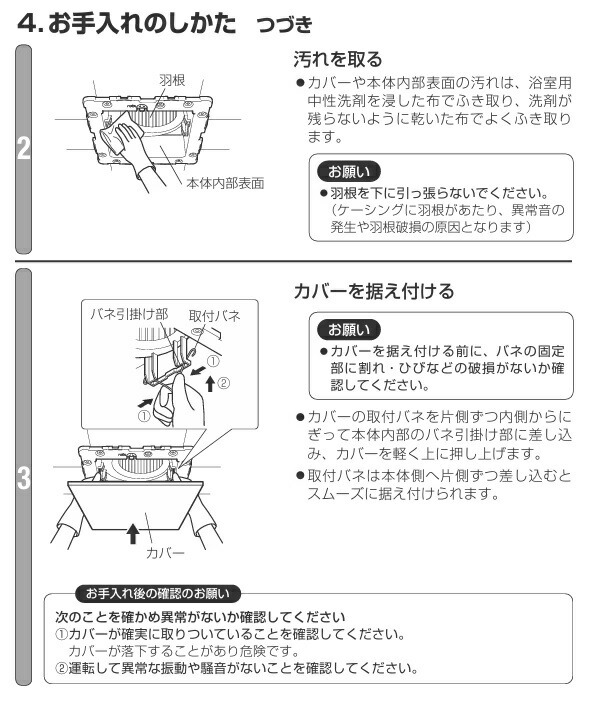 4. お手入れのしかた　つづき

2

羽根

本体内部表面

汚れを取る

●カバーや本体内部表面の汚れは、浴室用中性洗剤を浸した布でふき取り、洗剤が残らないように乾いた布でよくふき取ります。

お願い

●羽根を下に引っ張らないでください。（ケーシングに羽根があたり、異常音の発生や羽根破損の原因となります）

3

バネ引掛け部

取付バネ

①

②

①

カバー

カバーを据え付ける

お願い

●カバーを据え付ける前に、バネの固定部に割れ・ひびなどの破損がないか確認してください。

●カバーの取付バネを片側ずつ内側からにぎって本体内部のバネ引掛け部に差し込み、カバーを軽く上に押し上げます。

●取付バネは本体側へ片側ずつ差し込むとスムーズに据え付けられます。

お手入れ後の確認のお願い

次のことを確かめ異常がないか確認してください
①カバーが確実に取りついていることを確認してください。
カバーが落下することがあり危険です。
②運転して異常な振動や騒音がないことを確認してください。