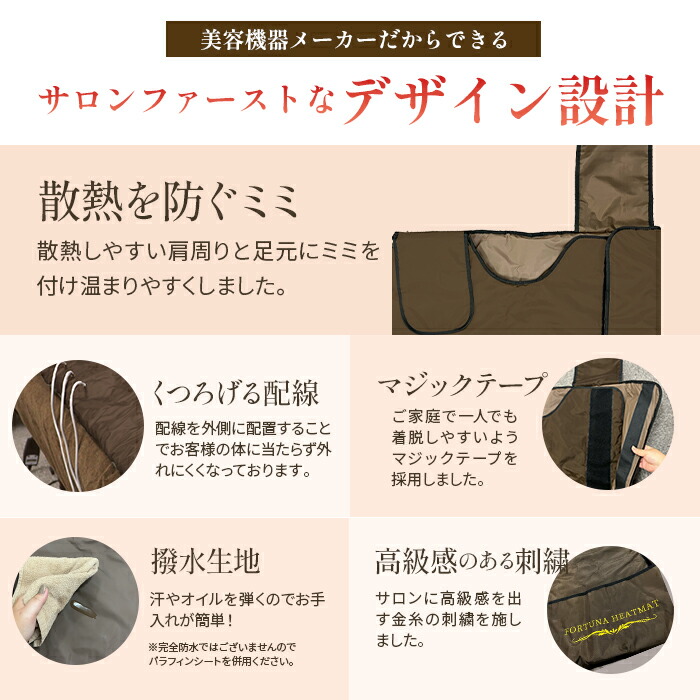 美容機器メーカーだからできる

サロンファーストなデザイン設計

散熱を防ぐミミ

散熱しやすい肩周りと足元にミミを付け温まりやすくしました。

くつろげる配線

配線を外側に配置することでお客様の体に当たらず外れにくくなっております。

マジックテープ

ご家庭で一人でも着脱しやすいようマジックテープを採用しました。

撥水生地

汗やオイルを弾くのでお手入れが簡単！

※完全防水ではございませんのでパラフィンシートを併用ください。

高級感のある刺繍

サロンに高級感を出す金糸の刺繍を施しました。

FORTUNA HEATMAT