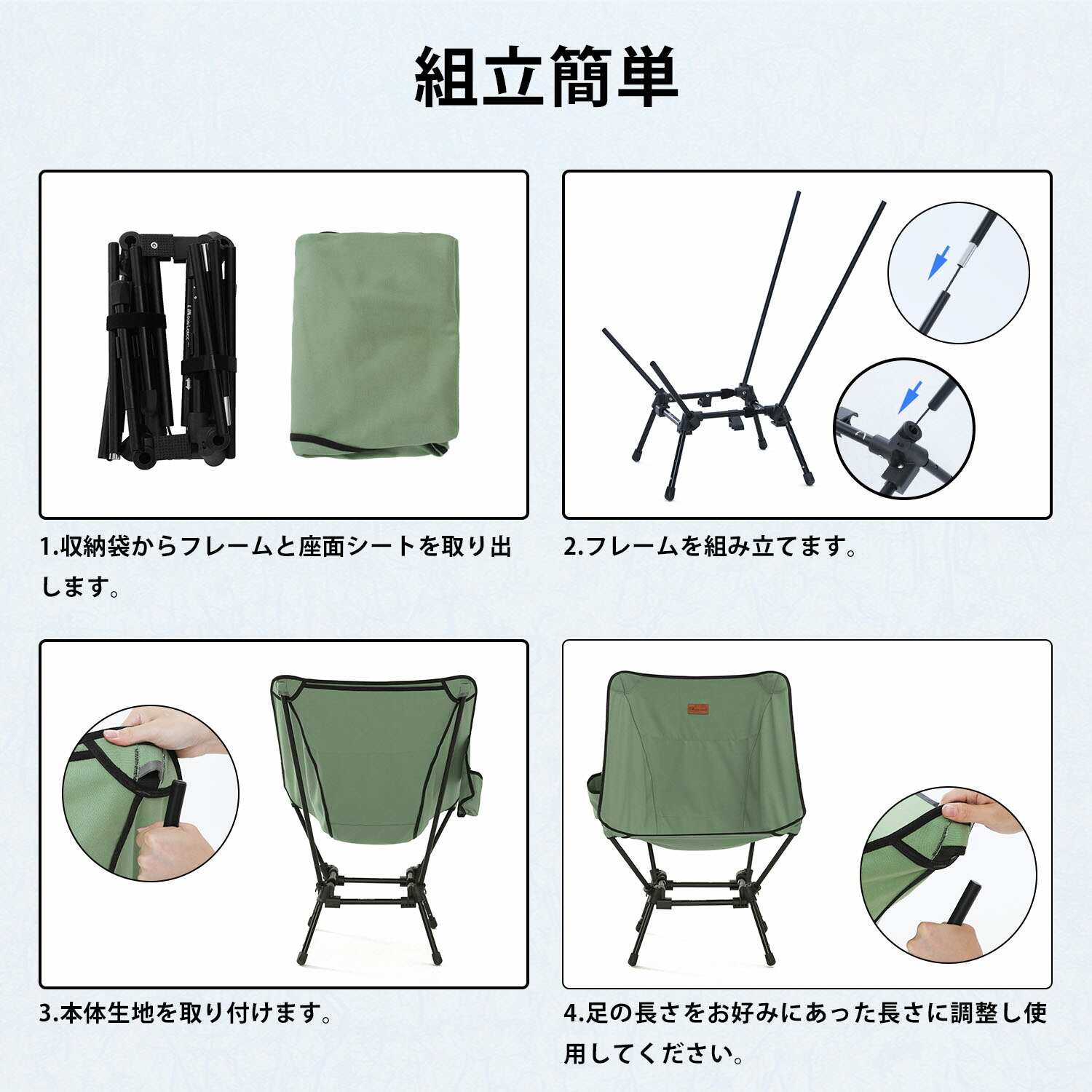 組立簡単

1.収納袋からフレームと座面シートを取り出します。

2.フレームを組み立てます。

3.本体生地を取り付けます。

4.足の長さをお好みにあった長さに調整し使用してください。