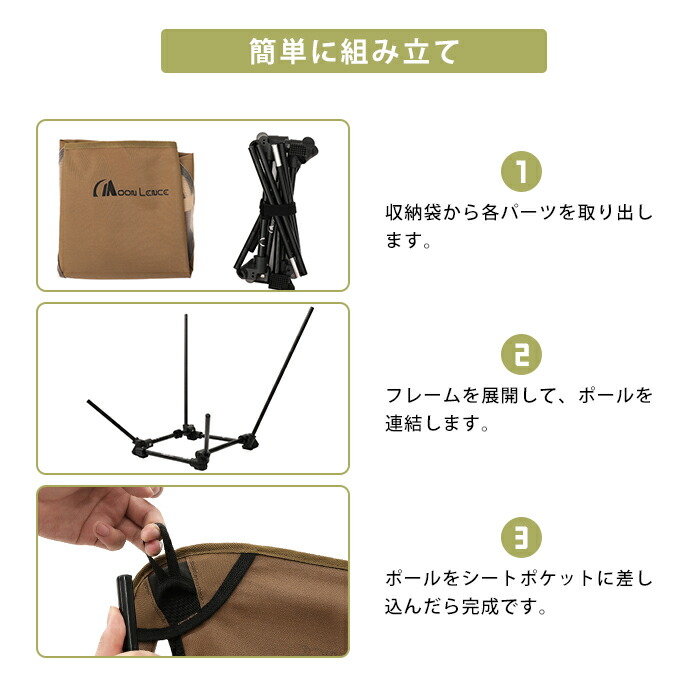 簡単に組み立て

Moon Lence

1

収納袋から各パーツを取り出します。

2

フレームを展開して、ポールを連結します。

3

ポールをシートポケットに差し込んだら完成です。