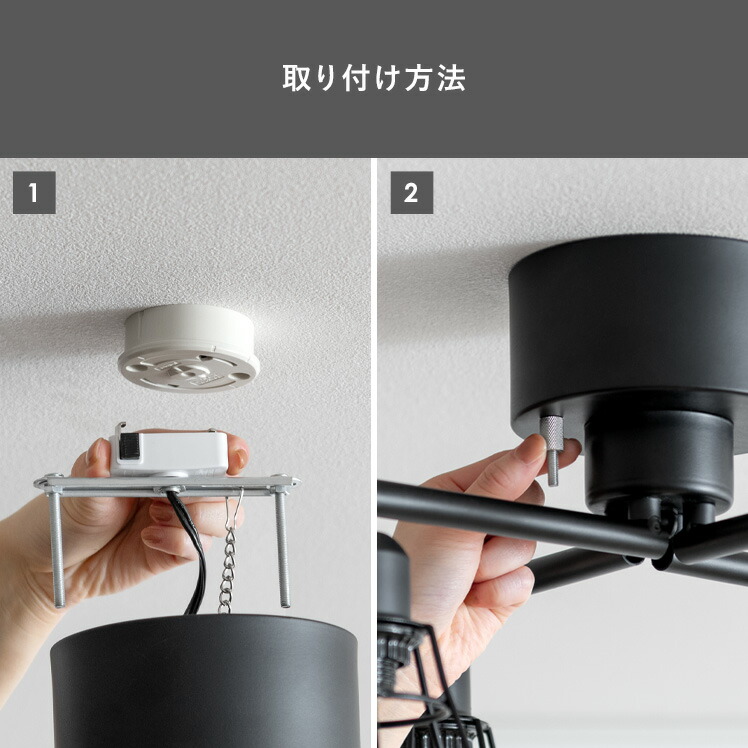 取り付け方法

1

2