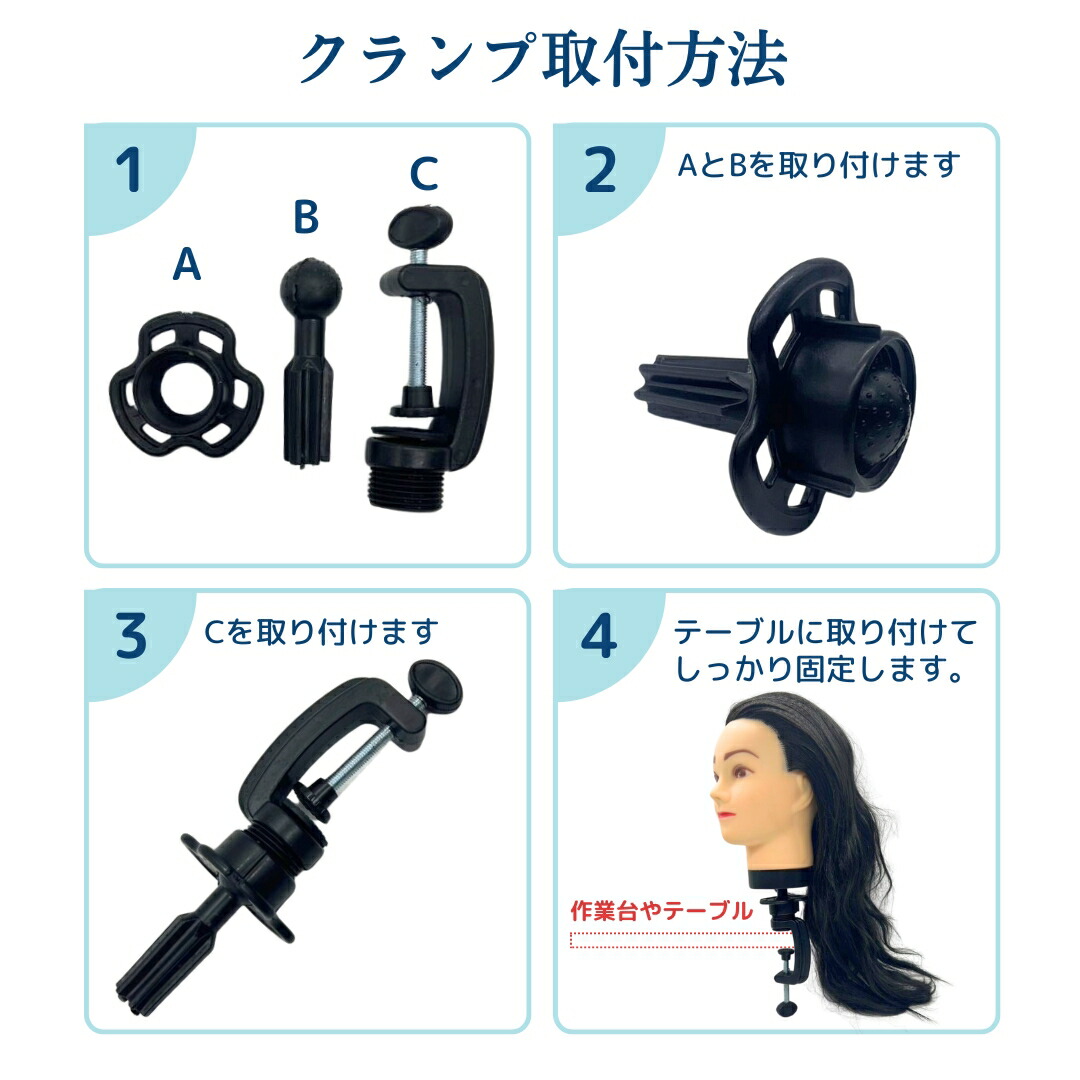 クランプ取付方法

1

A

B

C

2 AとBを取り付けます

3 Cを取り付けます

4 テーブルに取り付けてしっかり固定します。

作業台やテーブル