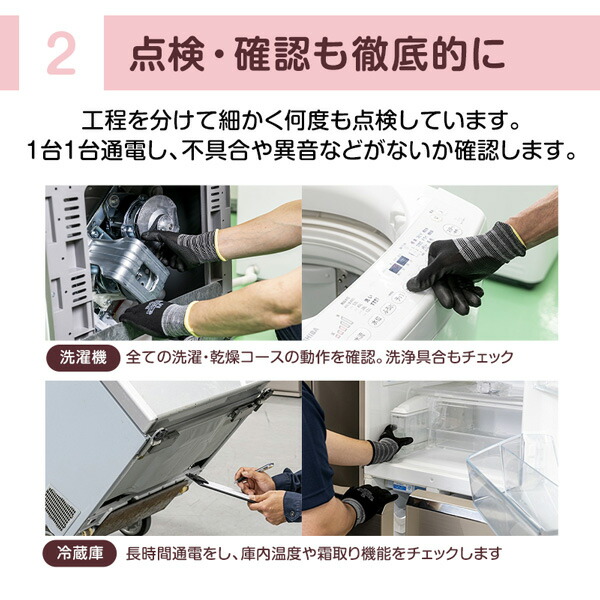 2 点検・確認も徹底的に

工程を分けて細かく何度も点検しています。
1台1台通電し、不具合や異音などがないか確認します。

洗濯機 全ての洗濯・乾燥コースの動作を確認。洗浄具合もチェック

冷蔵庫 長時間通電をし、庫内温度や霜取り機能をチェックします