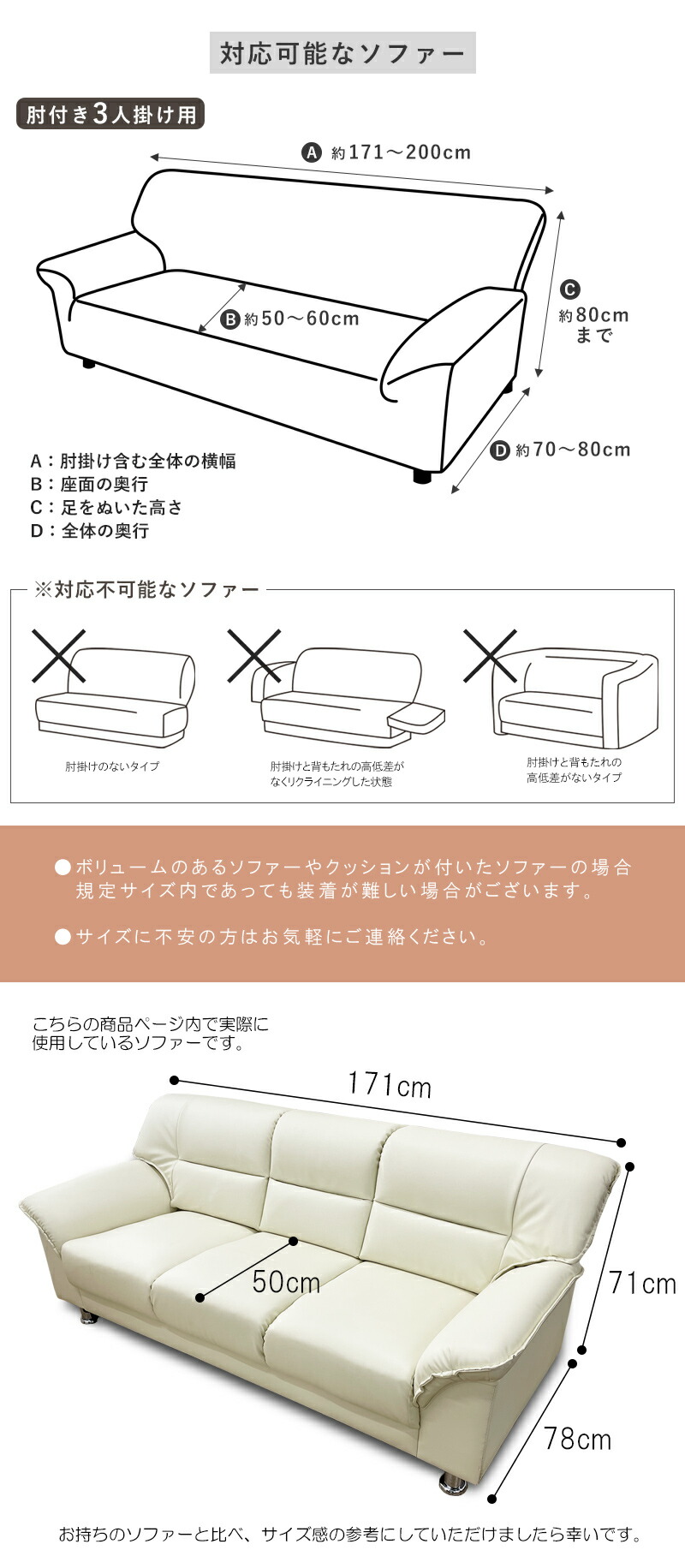 対応可能なソファー

肘付き3人掛け用

A 約171～200cm

B 約50～60cm

C 約80cm まで

D 約70～80cm

A：肘掛け含む全体の横幅
B：座面の奥行
C：足をぬいた高さ
D：全体の奥行

※対応不可能なソファー

肘掛けのないタイプ

肘掛けと背もたれの高低差がなくリクライニングした状態

肘掛けと背もたれの高低差がないタイプ

●ボリュームのあるソファーやクッションが付いたソファーの場合規定サイズ内であっても装着が難しい場合がございます。

●サイズに不安の方はお気軽にご連絡ください。

こちらの商品ページ内で実際に使用しているソファーです。

171cm

50cm

71cm

78cm

お持ちのソファーと比べ、サイズ感の参考にしていただけましたら幸いです。