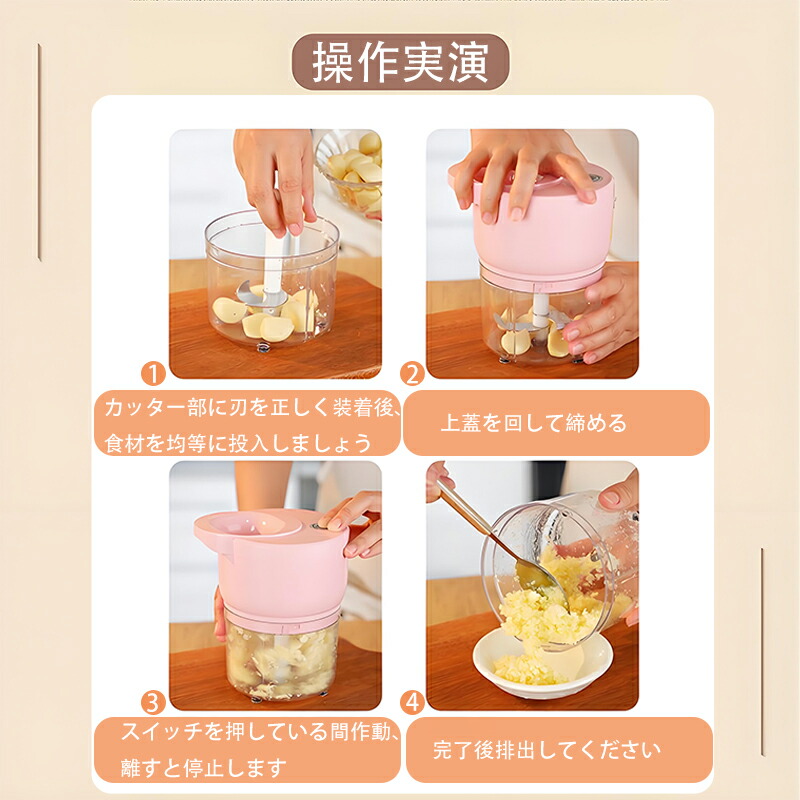 操作実演

1
カッター部に刃を正しく装着後、食材を均等に投入しましょう

2
上蓋を回して締める

3
スイッチを押している間作動、離すと停止します

4
完了後排出してください