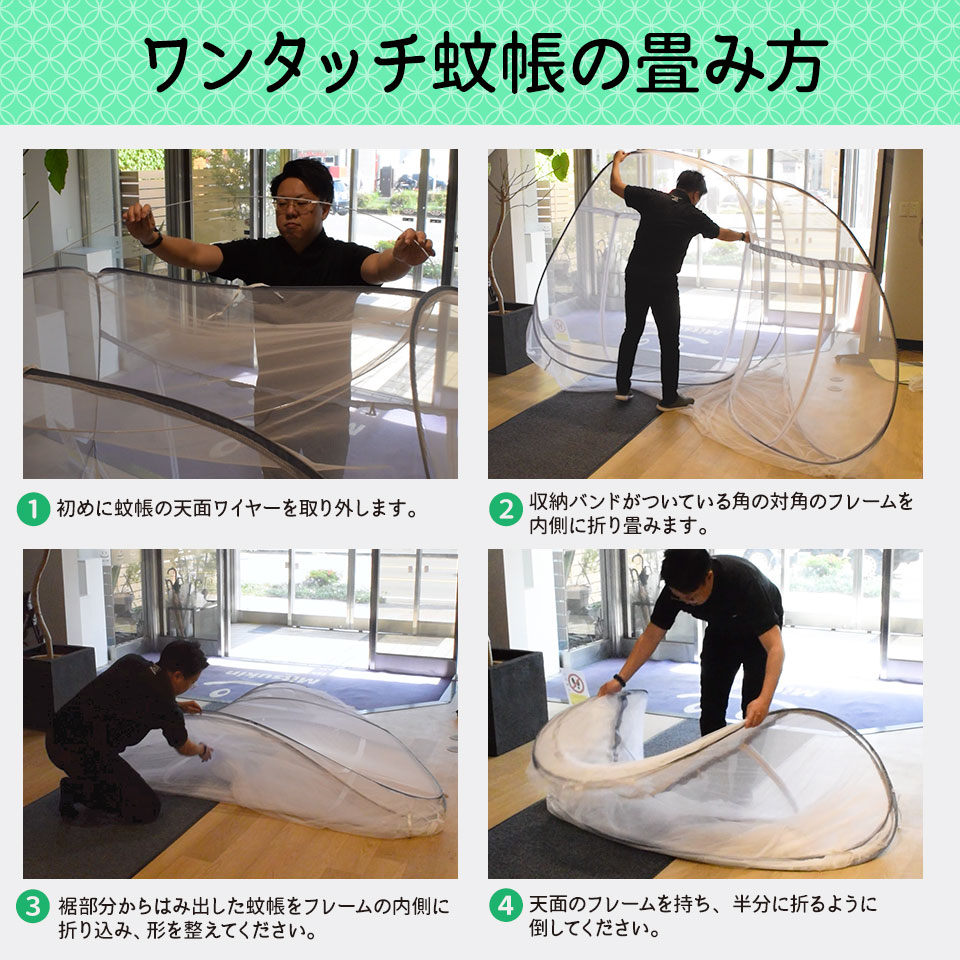 ワンタッチ蚊帳の畳み方

1 初めに蚊帳の天面ワイヤーを取り外します。

2 収納バンドがついている角の対角のフレームを内側に折り畳みます。

3 裾部分からはみ出した蚊帳をフレームの内側に折り込み、形を整えてください。

4 天面のフレームを持ち、半分に折るように倒してください。