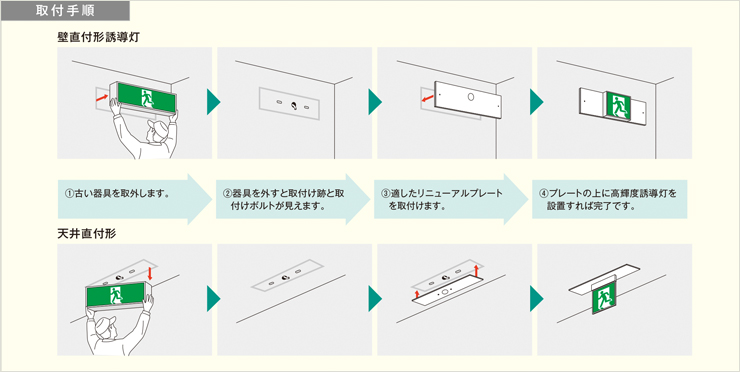 取付手順

壁直付形誘導灯

①古い器具を取外します。

②器具を外すと取付け跡と取付けボルトが見えます。

③適したリニューアルプレートを取付けます。

④プレートの上に高輝度誘導灯を設置すれば完了です。

天井直付形