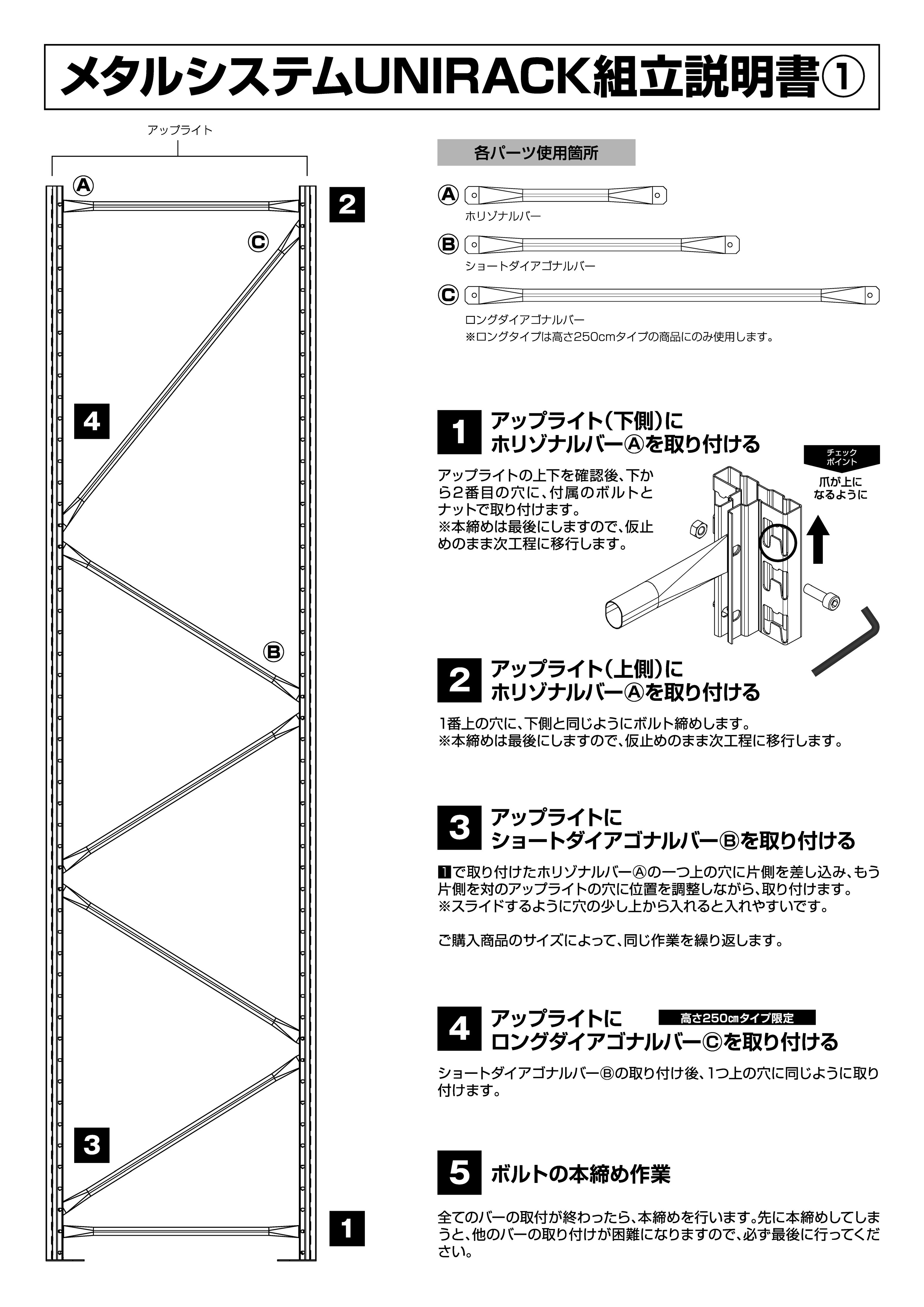 メタルシステムUNIRACK組立説明書①

アップライト

Ⓐ

2

Ⓒ

4

Ⓑ

3

1

各パーツ使用箇所

Ⓐ ホリゾナルバー

Ⓑ ショートダイアゴナルバー

Ⓒ ロングダイアゴナルバー
※ロングタイプは高さ250cmタイプの商品にのみ使用します。

1 アップライト(下側)に ホリゾナルバーⒶを取り付ける

アップライトの上下を確認後、下から2番目の穴に、付属のボルトとナットで取り付けます。
※本締めは最後にしますので、仮止めのまま次工程に移行します。

チェックポイント
爪が上になるように

2 アップライト(上側)に ホリゾナルバーⒶを取り付ける

1番上の穴に、下側と同じようにボルト締めします。
※本締めは最後にしますので、仮止めのまま次工程に移行します。

3 アップライトに ショートダイアゴナルバーⒷを取り付ける

1で取り付けたホリゾナルバーⒶの一つ上の穴に片側を差し込み、もう片側を対のアップライトの穴に位置を調整しながら、取り付けます。
※スライドするように穴の少し上から入れると入れやすいです。

ご購入商品のサイズによって、同じ作業を繰り返します。

4 アップライトに ロングダイアゴナルバーⒸを取り付ける 高さ250㎝タイプ限定

ショートダイアゴナルバーⒷの取り付け後、1つ上の穴に同じように取り付けます。

5 ボルトの本締め作業

全てのバーの取付が終わったら、本締めを行います。先に本締めしてしまうと、他のバーの取り付けが困難になりますので、必ず最後に行ってください。